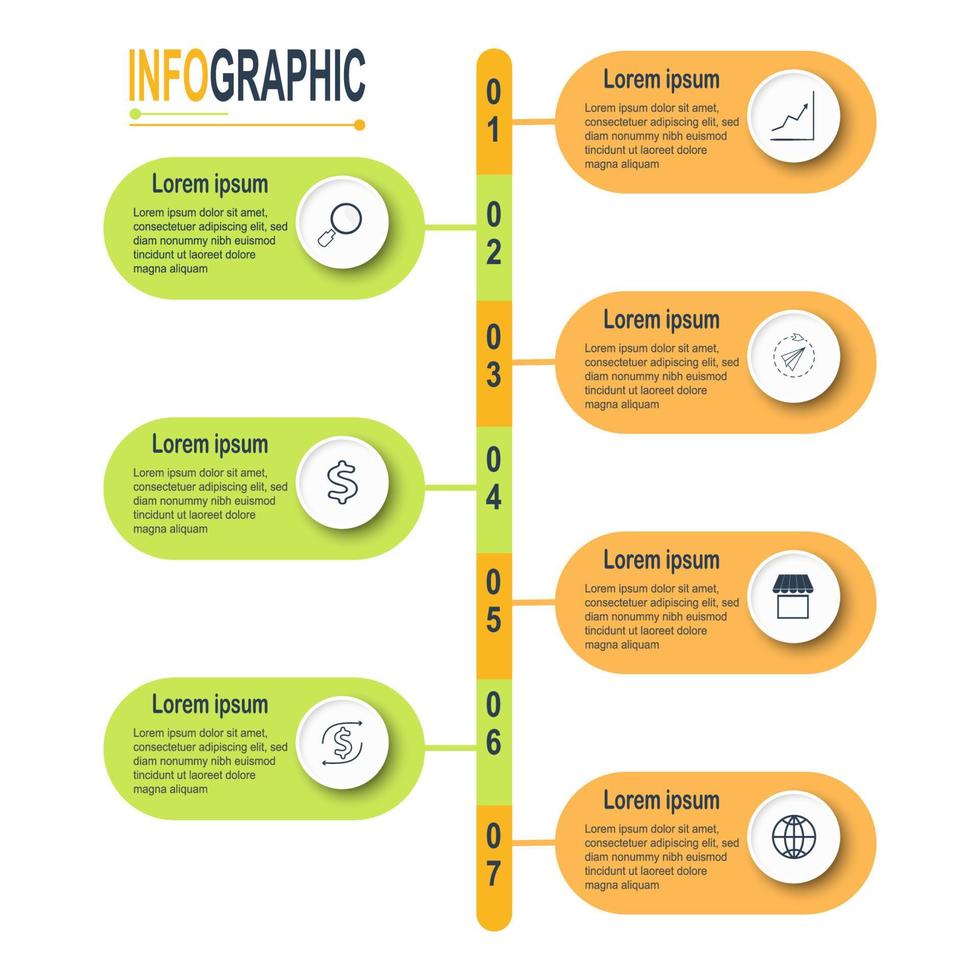 INFOGRAPHIC

01

Lorem ipsum

Lorem ipsum dolor sit amet, consectetuer adipiscing elit, sed diam nonummy nibh euismod tincidunt ut laoreet dolore magna aliquam

02

Lorem ipsum

Lorem ipsum dolor sit amet, consectetuer adipiscing elit, sed diam nonummy nibh euismod tincidunt ut laoreet dolore magna aliquam

03

Lorem ipsum

Lorem ipsum dolor sit amet, consectetuer adipiscing elit, sed diam nonummy nibh euismod tincidunt ut laoreet dolore magna aliquam

04

Lorem ipsum

Lorem ipsum dolor sit amet, consectetuer adipiscing elit, sed diam nonummy nibh euismod tincidunt ut laoreet dolore magna aliquam

05

Lorem ipsum

Lorem ipsum dolor sit amet, consectetuer adipiscing elit, sed diam nonummy nibh euismod tincidunt ut laoreet dolore magna aliquam

06

Lorem ipsum

Lorem ipsum dolor sit amet, consectetuer adipiscing elit, sed diam nonummy nibh euismod tincidunt ut laoreet dolore magna aliquam

07

Lorem ipsum

Lorem ipsum dolor sit amet, consectetuer adipiscing elit, sed diam nonummy nibh euismod tincidunt ut laoreet dolore magna aliquam