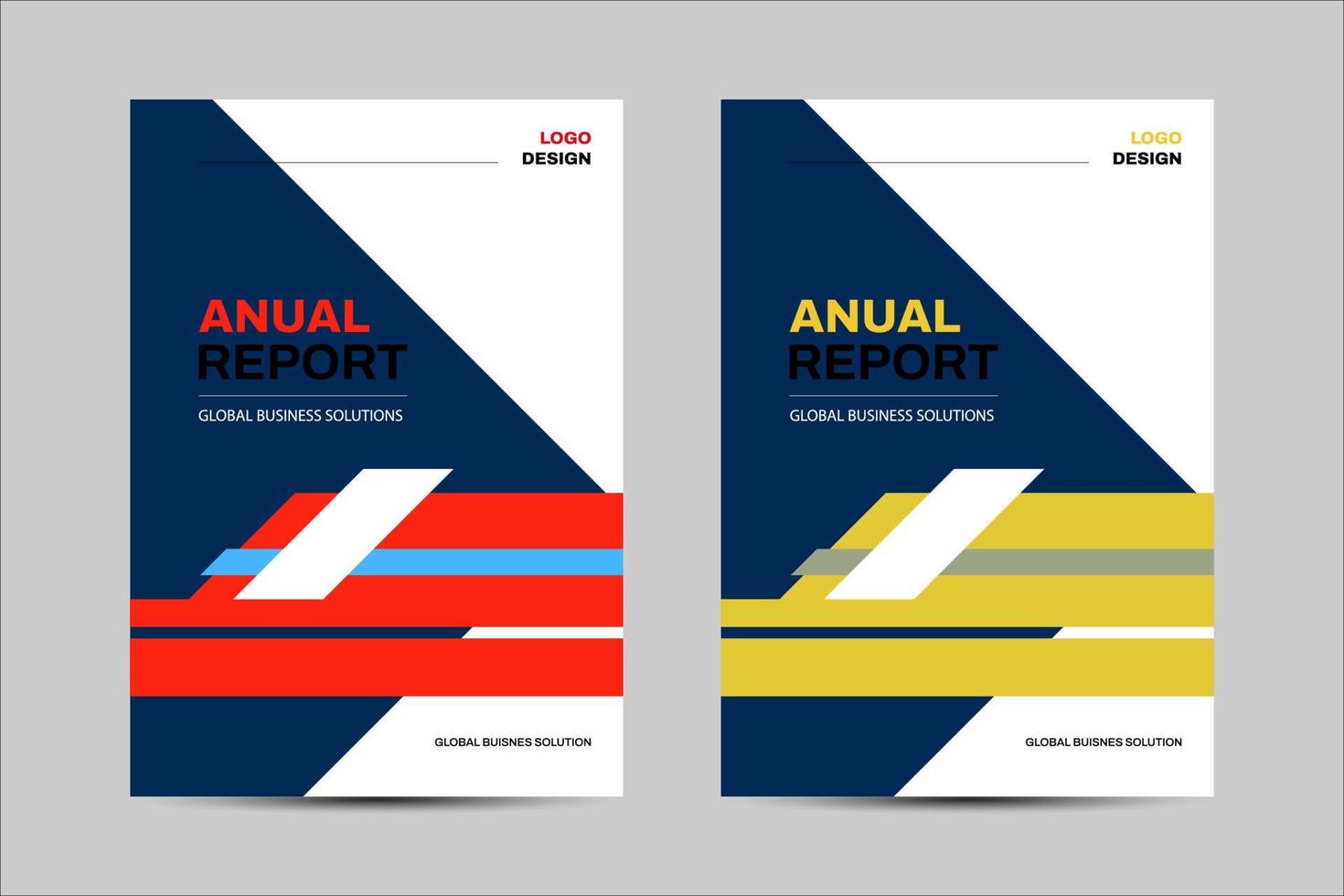 LOGO
DESIGN

ANUAL
REPORT

GLOBAL BUSINESS SOLUTIONS

GLOBAL BUISNES SOLUTION

LOGO
DESIGN

ANUAL
REPORT

GLOBAL BUSINESS SOLUTIONS

GLOBAL BUISNES SOLUTION