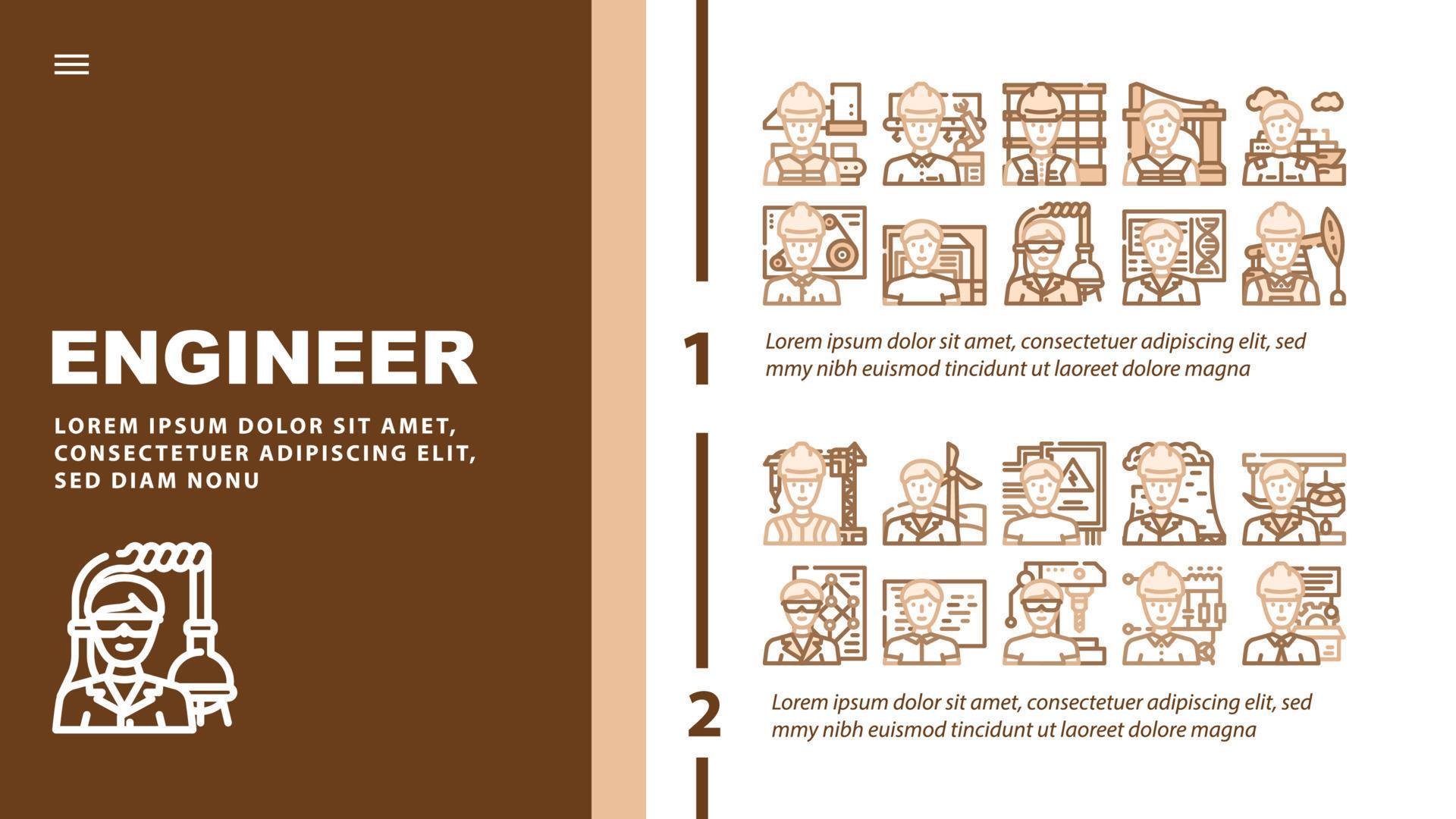 ENGINEER

LOREM IPSUM DOLOR SIT AMET, CONSECTETUER ADIPISCING ELIT, SED DIAM NONU

1

Lorem ipsum dolor sit amet, consectetuer adipiscing elit, sed mmy nibh euismod tincidunt ut laoreet dolore magna

2

Lorem ipsum dolor sit amet, consectetuer adipiscing elit, sed mmy nibh euismod tincidunt ut laoreet dolore magna