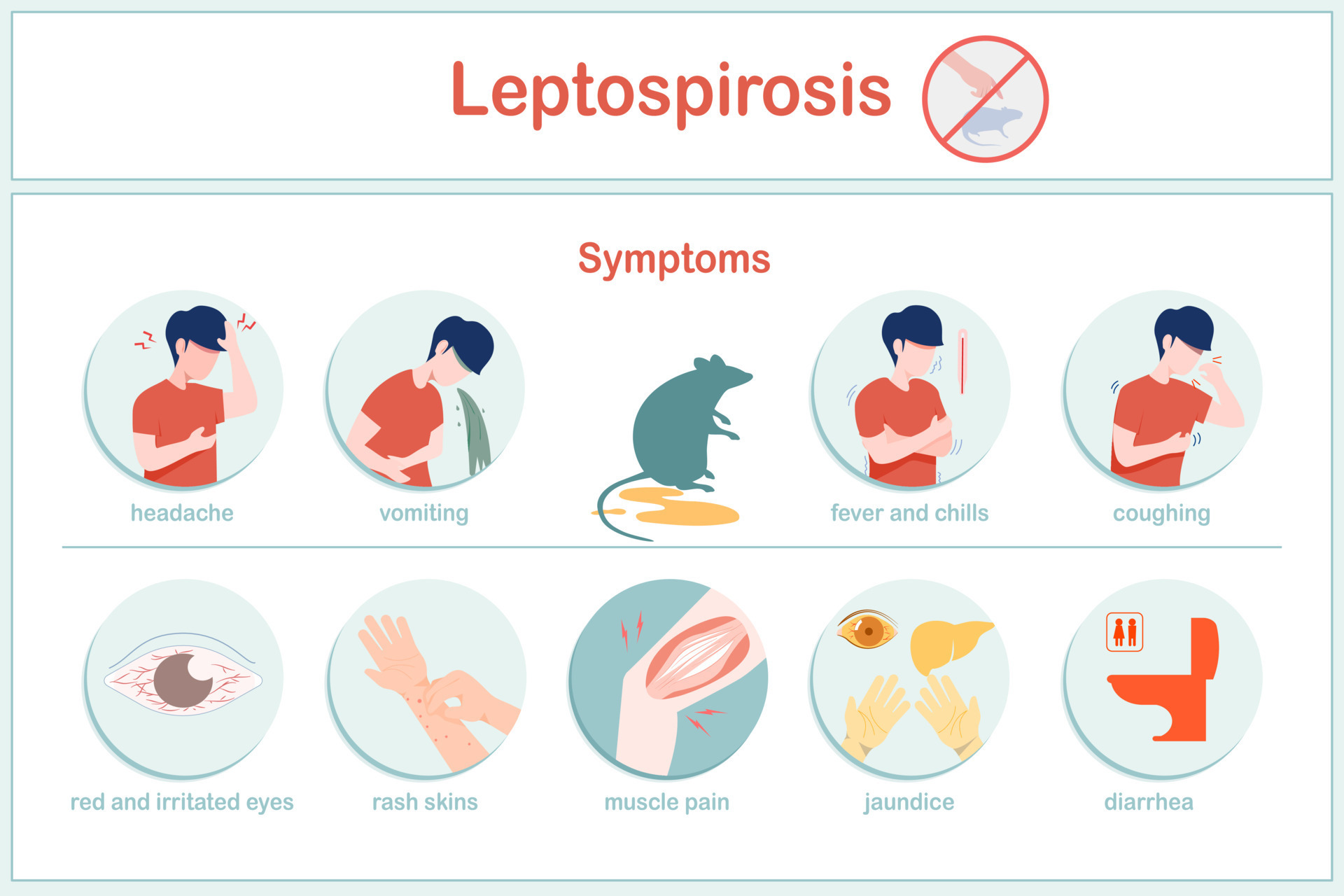 Leptospirosis

Symptoms

headache

vomiting

fever and chills

coughing

red and irritated eyes

rash skins

muscle pain

jaundice

diarrhea