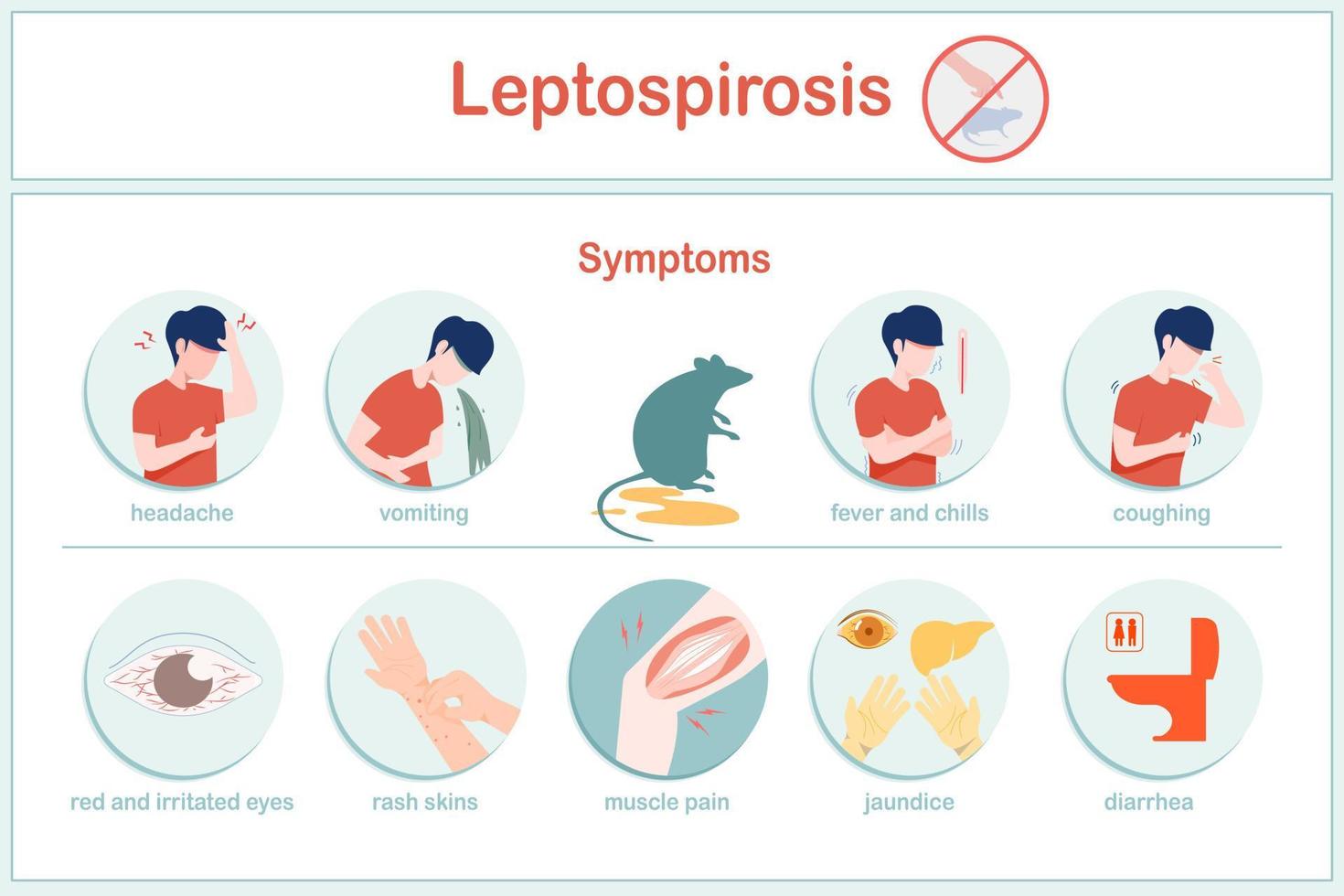 Leptospirosis

Symptoms

headache

vomiting

fever and chills

coughing

red and irritated eyes

rash skins

muscle pain

jaundice

diarrhea