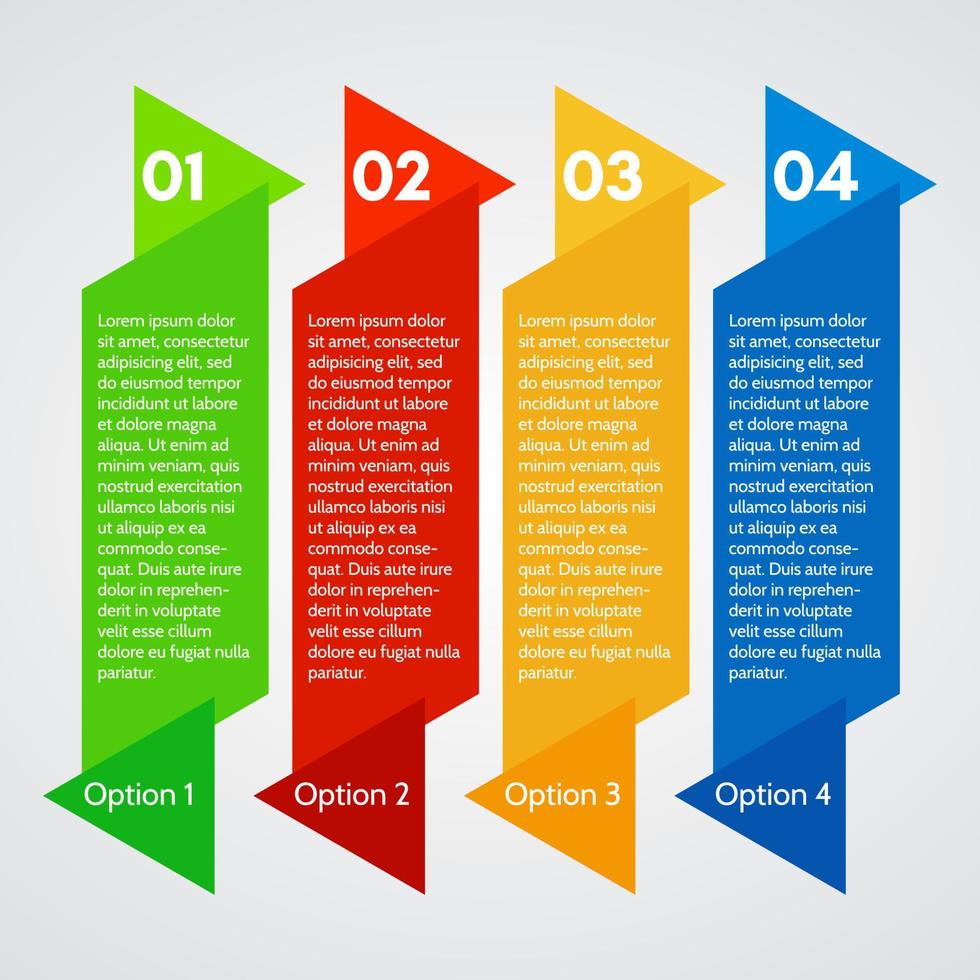 01

Lorem ipsum dolor sit amet, consectetur adipisicing elit, sed do eiusmod tempor incididunt ut labore et dolore magna aliqua. Ut enim ad minim veniam, quis nostrud exercitation ullamco laboris nisi ut aliquip ex ea commodo consequat. Duis aute irure dolor in reprehenderit in voluptate velit esse cillum dolore eu fugiat nulla pariatur.

Option 1

02

Lorem ipsum dolor sit amet, consectetur adipisicing elit, sed do eiusmod tempor incididunt ut labore et dolore magna aliqua. Ut enim ad minim veniam, quis nostrud exercitation ullamco laboris nisi ut aliquip ex ea commodo consequat. Duis aute irure dolor in reprehenderit in voluptate velit esse cillum dolore eu fugiat nulla pariatur.

Option 2

03

Lorem ipsum dolor sit amet, consectetur adipisicing elit, sed do eiusmod tempor incididunt ut labore et dolore magna aliqua. Ut enim ad minim veniam, quis nostrud exercitation ullamco laboris nisi ut aliquip ex ea commodo consequat. Duis aute irure dolor in reprehenderit in voluptate velit esse cillum dolore eu fugiat nulla pariatur.

Option 3

04

Lorem ipsum dolor sit amet, consectetur adipisicing elit, sed do eiusmod tempor incididunt ut labore et dolore magna aliqua. Ut enim ad minim veniam, quis nostrud exercitation ullamco laboris nisi ut aliquip ex ea commodo consequat. Duis aute irure dolor in reprehenderit in voluptate velit esse cillum dolore eu fugiat nulla pariatur.

Option 4