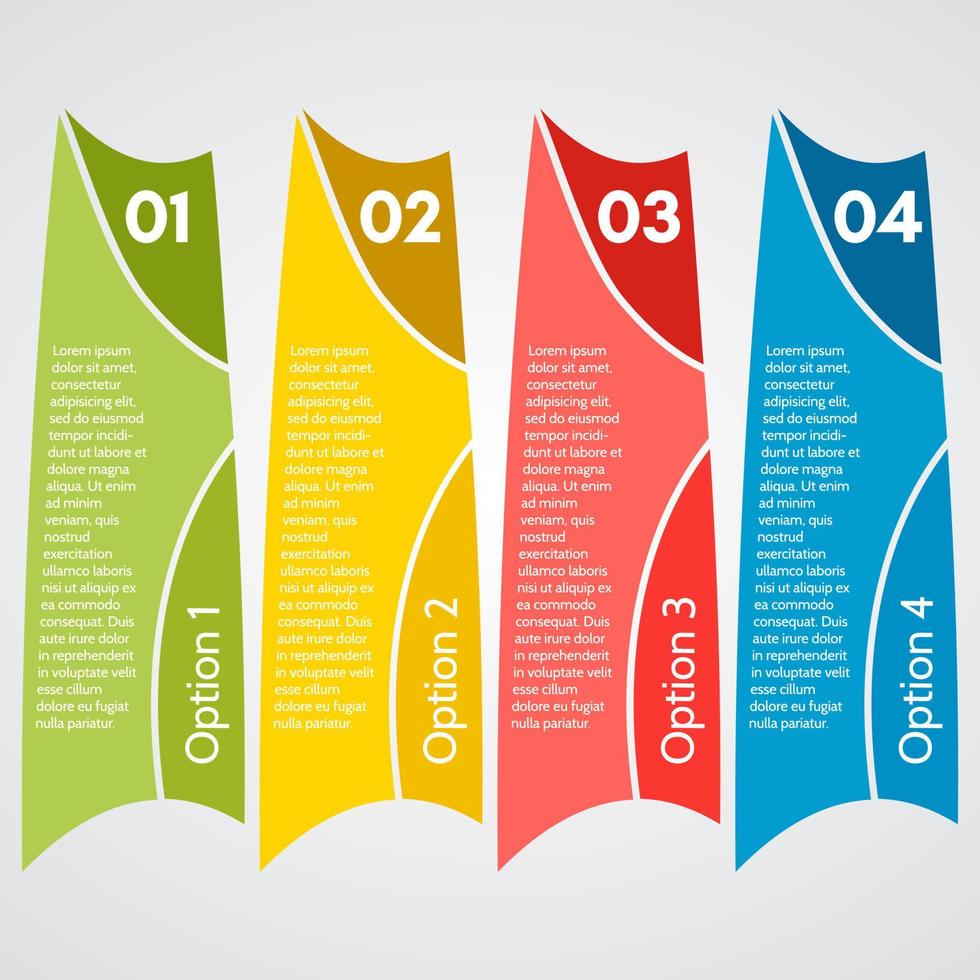 01

Lorem ipsum dolor sit amet, consectetur adipisicing elit, sed do eiusmod tempor incididunt ut labore et dolore magna aliqua. Ut enim ad minim veniam, quis nostrud exercitation ullamco laboris nisi ut aliquip ex ea commodo consequat. Duis aute irure dolor in reprehenderit in voluptate velit esse cillum dolore eu fugiat nulla pariatur.

Option 1

02

Lorem ipsum dolor sit amet, consectetur adipisicing elit, sed do eiusmod tempor incididunt ut labore et dolore magna aliqua. Ut enim ad minim veniam, quis nostrud exercitation ullamco laboris nisi ut aliquip ex ea commodo consequat. Duis aute irure dolor in reprehenderit in voluptate velit esse cillum dolore eu fugiat nulla pariatur.

Option 2

03

Lorem ipsum dolor sit amet, consectetur adipisicing elit, sed do eiusmod tempor incididunt ut labore et dolore magna aliqua. Ut enim ad minim veniam, quis nostrud exercitation ullamco laboris nisi ut aliquip ex ea commodo consequat. Duis aute irure dolor in reprehenderit in voluptate velit esse cillum dolore eu fugiat nulla pariatur.

Option 3

04

Lorem ipsum dolor sit amet, consectetur adipisicing elit, sed do eiusmod tempor incididunt ut labore et dolore magna aliqua. Ut enim ad minim veniam, quis nostrud exercitation ullamco laboris nisi ut aliquip ex ea commodo consequat. Duis aute irure dolor in reprehenderit in voluptate velit esse cillum dolore eu fugiat nulla pariatur.

Option 4