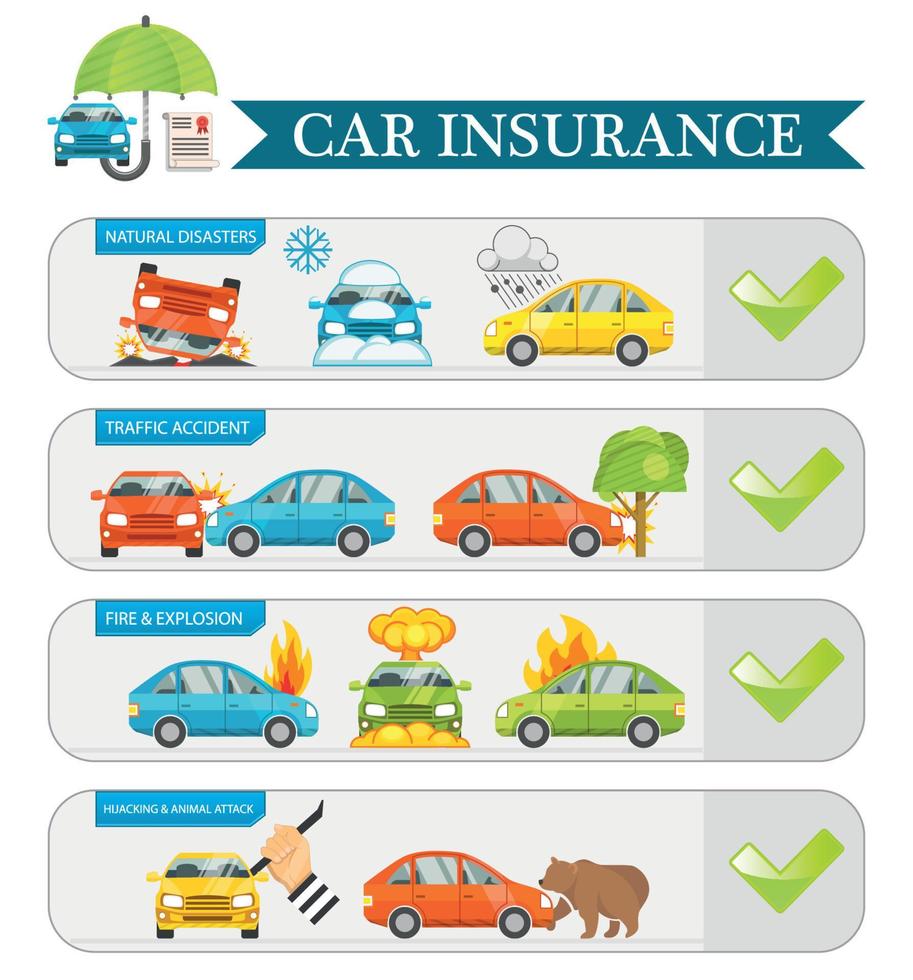 CAR INSURANCE

NATURAL DISASTERS

TRAFFIC ACCIDENT

FIRE & EXPLOSION

HIJACKING & ANIMAL ATTACK