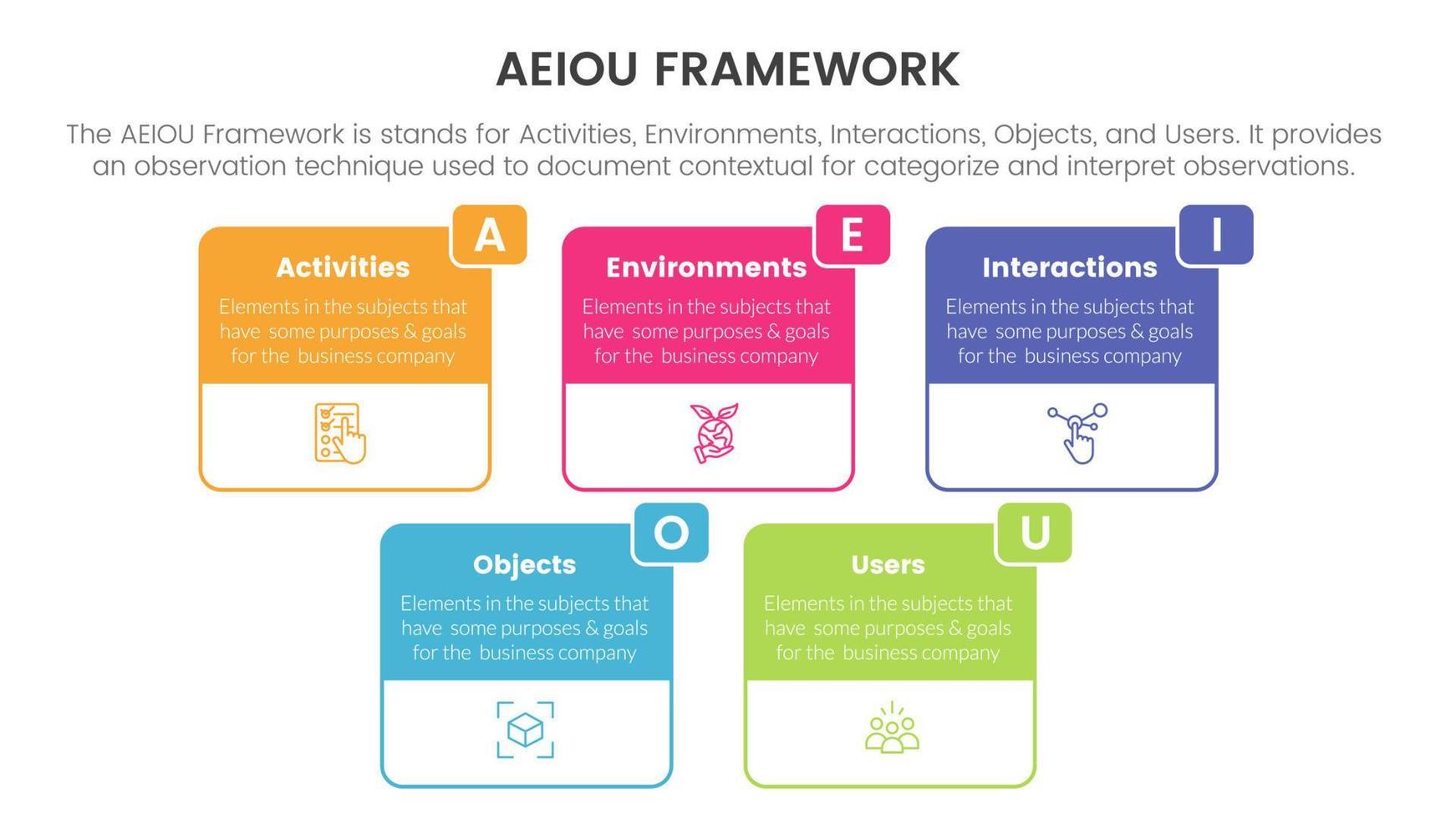 AEIOU FRAMEWORK

The AEIOU Framework is stands for Activities, Environments, Interactions, Objects, and Users. It provides an observation technique used to document contextual for categorize and interpret observations.

A
Activities
Elements in the subjects that have some purposes & goals for the business company

E
Environments
Elements in the subjects that have some purposes & goals for the business company

I
Interactions
Elements in the subjects that have some purposes & goals for the business company

O
Objects
Elements in the subjects that have some purposes & goals for the business company

U
Users
Elements in the subjects that have some purposes & goals for the business company