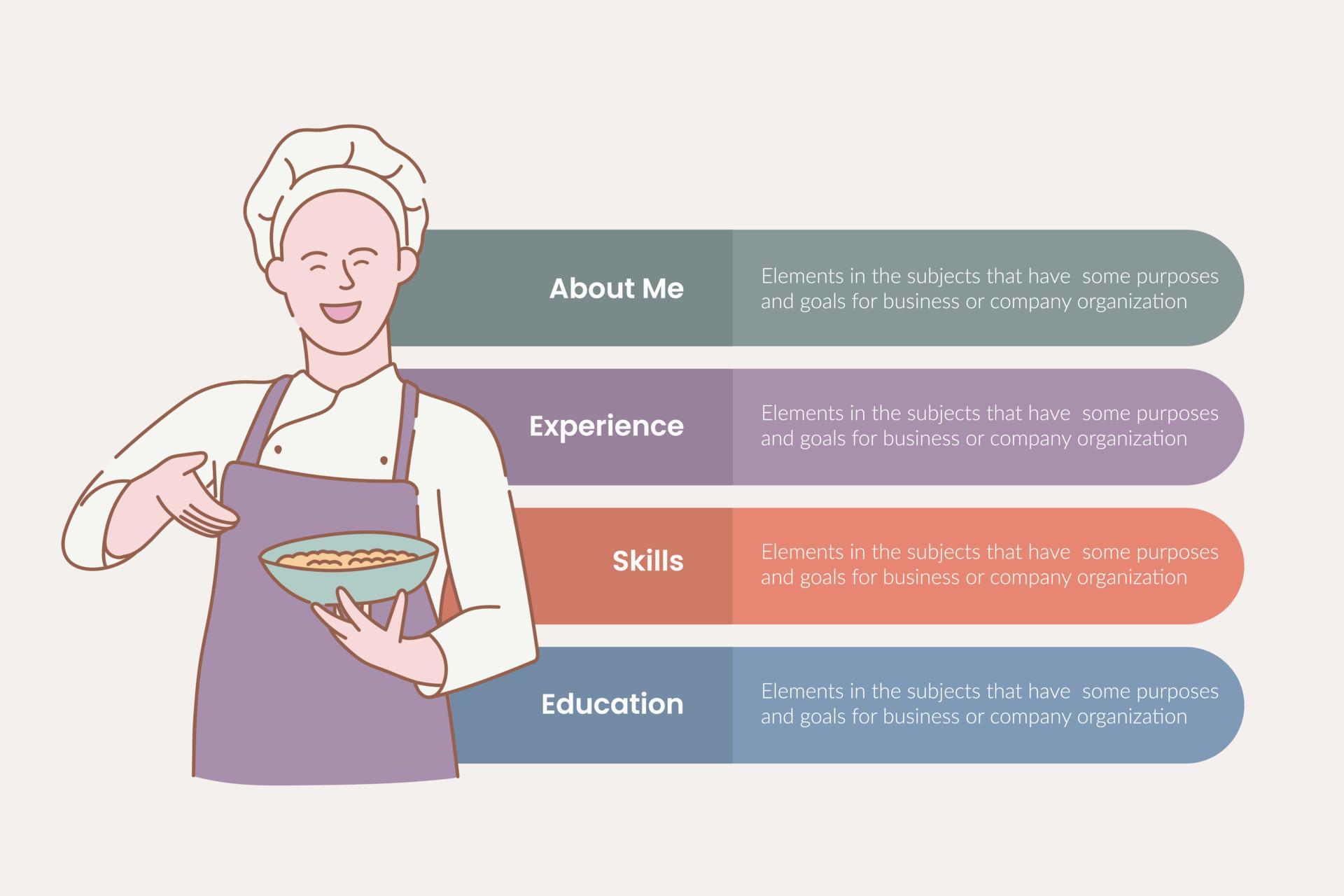 About Me

Elements in the subjects that have some purposes and goals for business or company organization

Experience

Elements in the subjects that have some purposes and goals for business or company organization

Skills

Elements in the subjects that have some purposes and goals for business or company organization

Education

Elements in the subjects that have some purposes and goals for business or company organization