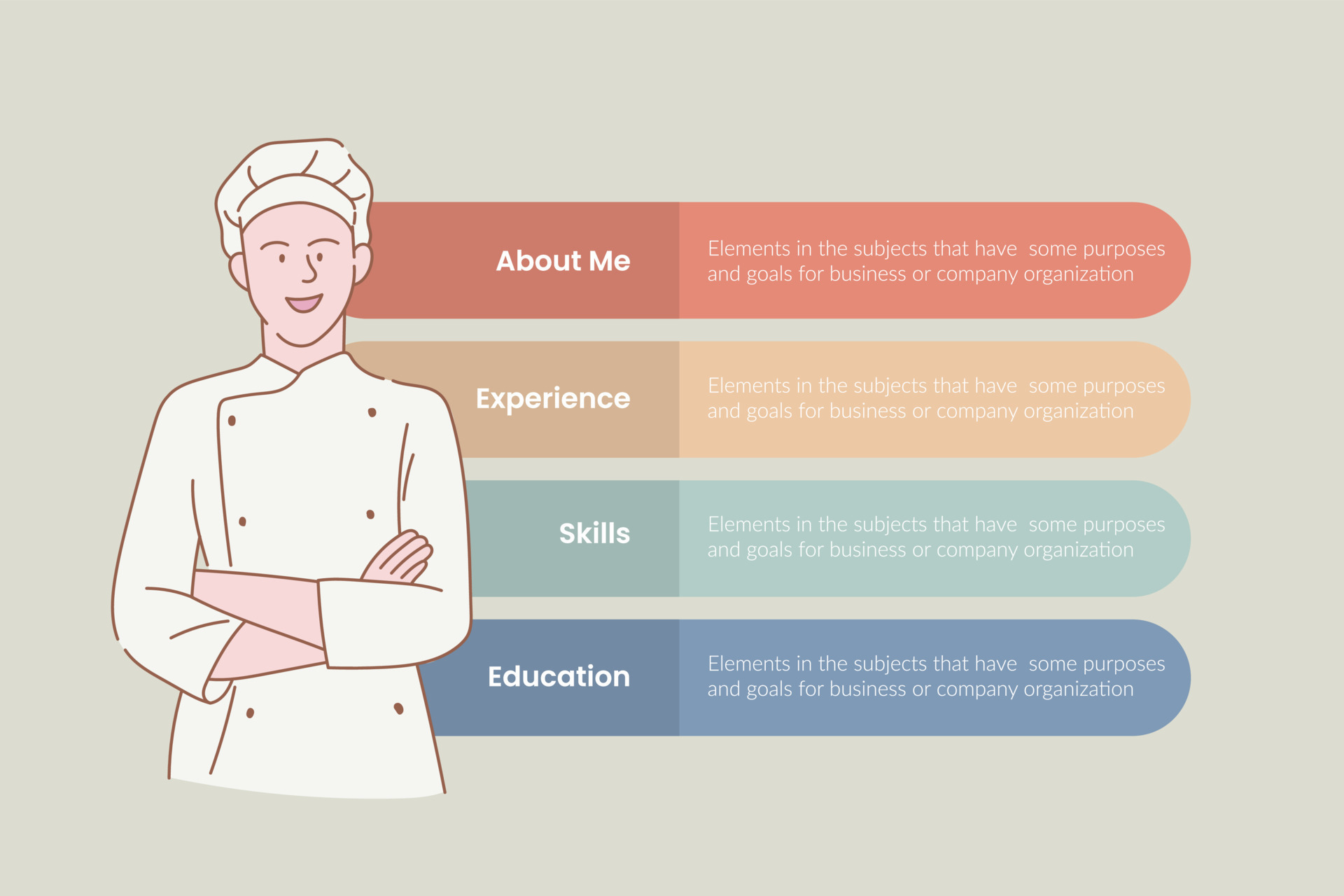 About Me

Elements in the subjects that have some purposes and goals for business or company organization

Experience

Elements in the subjects that have some purposes and goals for business or company organization

Skills

Elements in the subjects that have some purposes and goals for business or company organization

Education

Elements in the subjects that have some purposes and goals for business or company organization