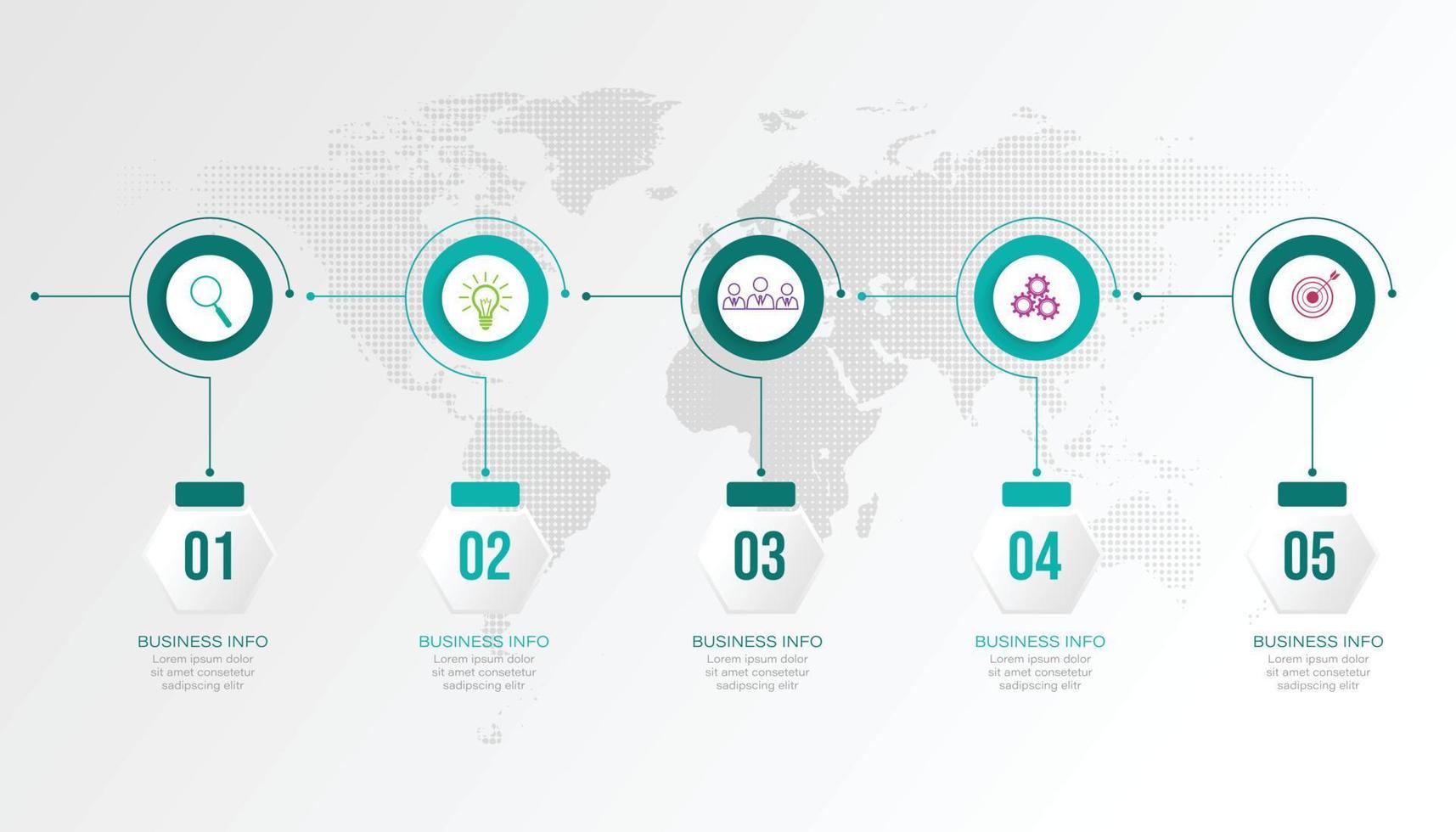 01

BUSINESS INFO
Lorem ipsum dolor sit amet consetetur sadipscing elitr

02

BUSINESS INFO
Lorem ipsum dolor sit amet consetetur sadipscing elitr

03

BUSINESS INFO
Lorem ipsum dolor sit amet consetetur sadipscing elitr

04

BUSINESS INFO
Lorem ipsum dolor sit amet consetetur sadipscing elitr

05

BUSINESS INFO
Lorem ipsum dolor sit amet consetetur sadipscing elitr