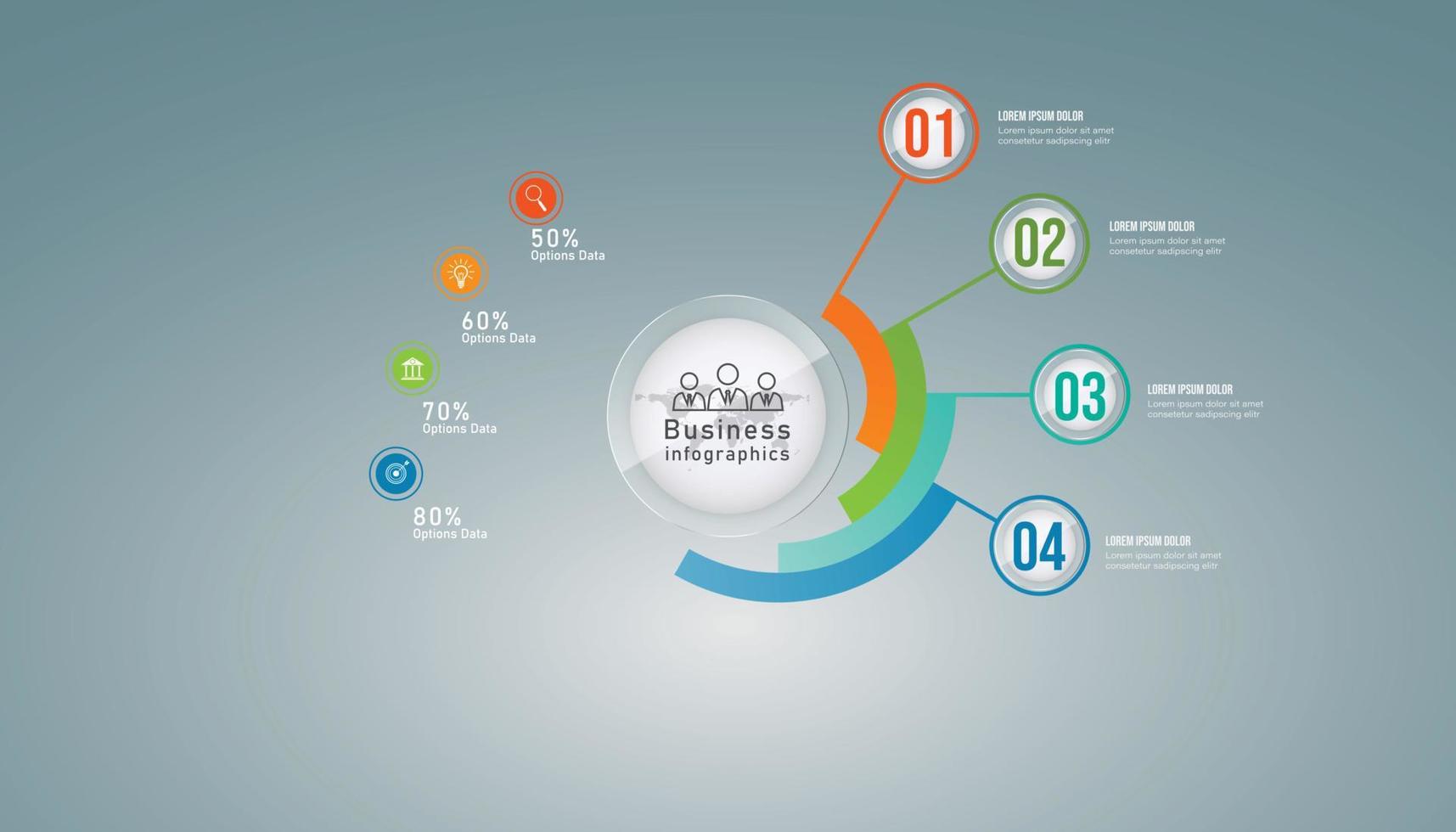 50%
Options Data

60%
Options Data

70%
Options Data

80%
Options Data

Business
infographics

01
LOREM IPSUM DOLOR
Lorem ipsum dolor sit amet consetetur sadipscing elitr

02
LOREM IPSUM DOLOR
Lorem ipsum dolor sit amet consetetur sadipscing elitr

03
LOREM IPSUM DOLOR
Lorem ipsum dolor sit amet consetetur sadipscing elitr

04
LOREM IPSUM DOLOR
Lorem ipsum dolor sit amet consetetur sadipscing elitr