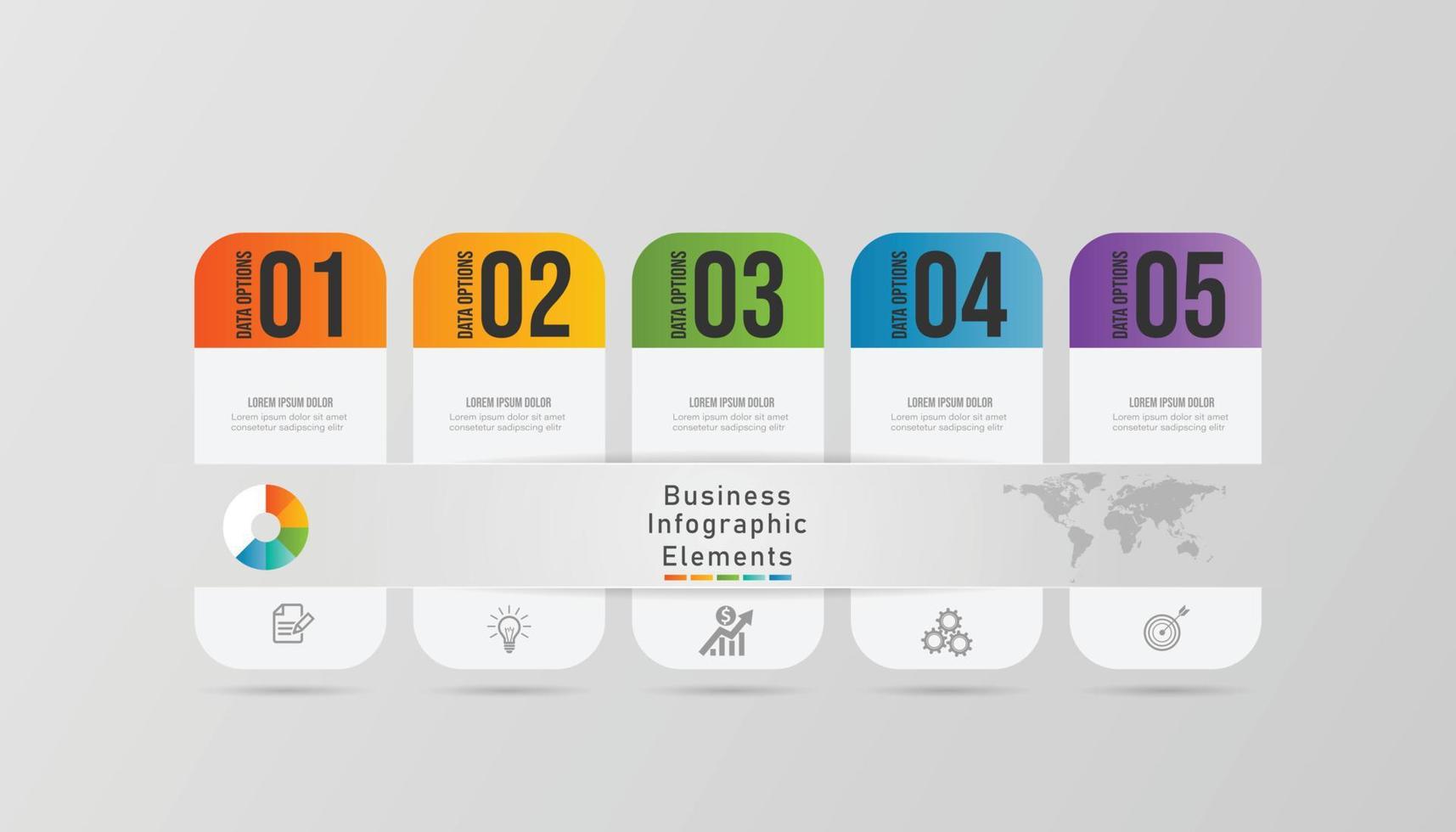 DATA OPTIONS 01

LOREM IPSUM DOLOR
Lorem ipsum dolor sit amet consetetur sadipscing elitr

DATA OPTIONS 02

LOREM IPSUM DOLOR
Lorem ipsum dolor sit amet consetetur sadipscing elitr

DATA OPTIONS 03

LOREM IPSUM DOLOR
Lorem ipsum dolor sit amet consetetur sadipscing elitr

DATA OPTIONS 04

LOREM IPSUM DOLOR
Lorem ipsum dolor sit amet consetetur sadipscing elitr

DATA OPTIONS 05

LOREM IPSUM DOLOR
Lorem ipsum dolor sit amet consetetur sadipscing elitr

Business Infographic Elements

$