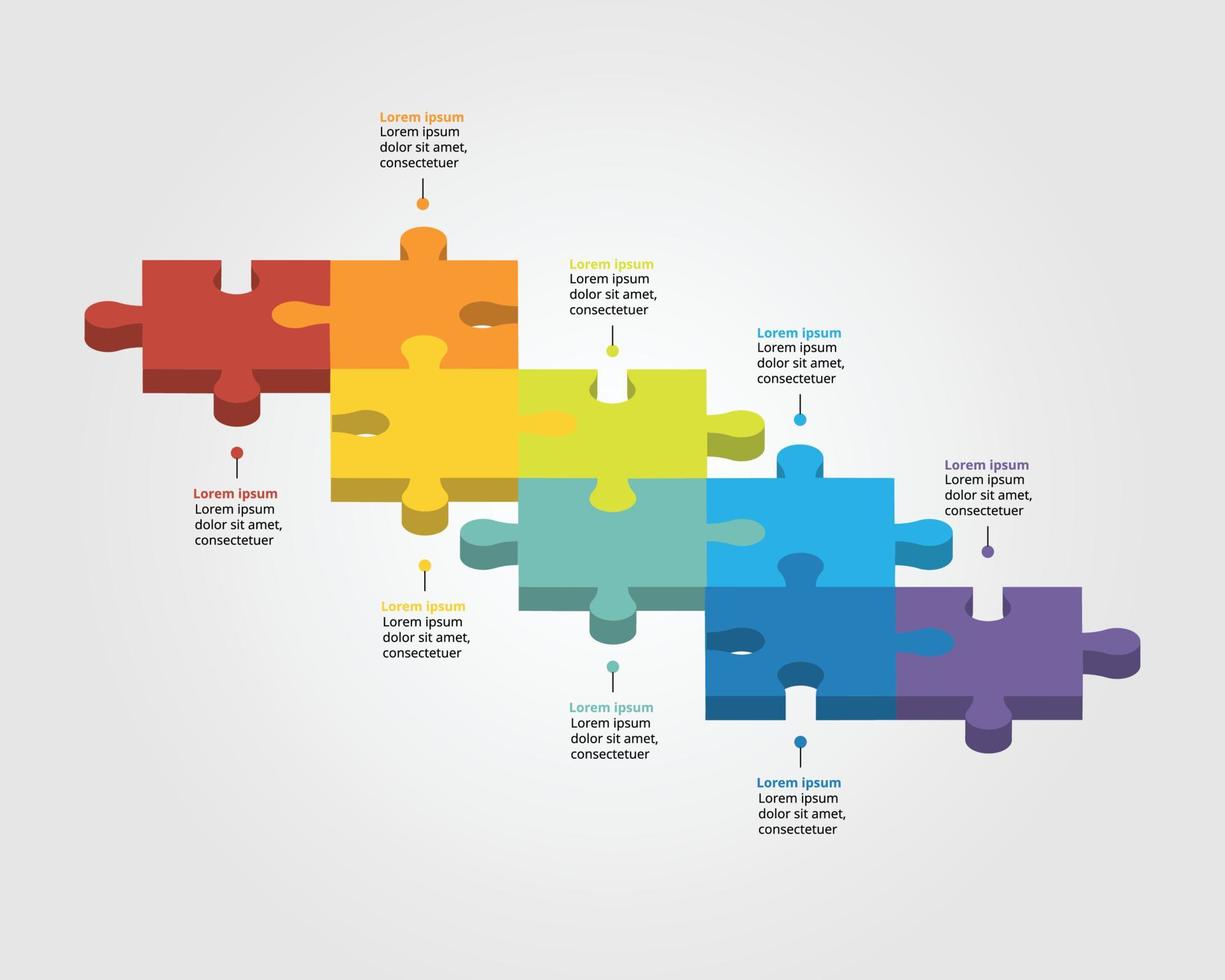 Lorem ipsum
Lorem ipsum dolor sit amet, consectetuer

Lorem ipsum
Lorem ipsum dolor sit amet, consectetuer

Lorem ipsum
Lorem ipsum dolor sit amet, consectetuer

Lorem ipsum
Lorem ipsum dolor sit amet, consectetuer

Lorem ipsum
Lorem ipsum dolor sit amet, consectetuer

Lorem ipsum
Lorem ipsum dolor sit amet, consectetuer

Lorem ipsum
Lorem ipsum dolor sit amet, consectetuer

Lorem ipsum
Lorem ipsum dolor sit amet, consectetuer