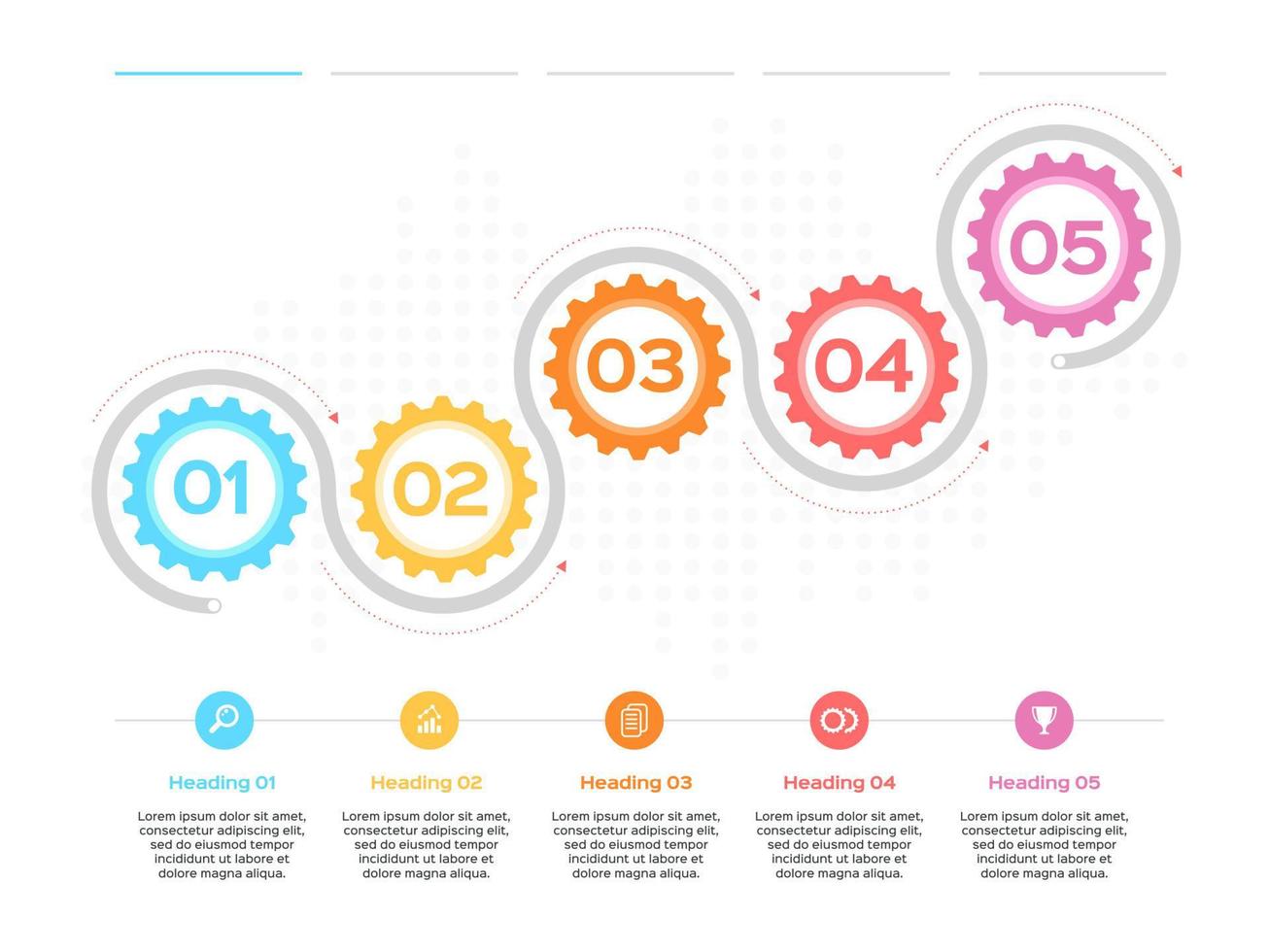 01

02

03

04

05

Heading 01

Lorem ipsum dolor sit amet, consectetur adipiscing elit, sed do eiusmod tempor incididunt ut labore et dolore magna aliqua.

Heading 02

Lorem ipsum dolor sit amet, consectetur adipiscing elit, sed do eiusmod tempor incididunt ut labore et dolore magna aliqua.

Heading 03

Lorem ipsum dolor sit amet, consectetur adipiscing elit, sed do eiusmod tempor incididunt ut labore et dolore magna aliqua.

Heading 04

Lorem ipsum dolor sit amet, consectetur adipiscing elit, sed do eiusmod tempor incididunt ut labore et dolore magna aliqua.

Heading 05

Lorem ipsum dolor sit amet, consectetur adipiscing elit, sed do eiusmod tempor incididunt ut labore et dolore magna aliqua.