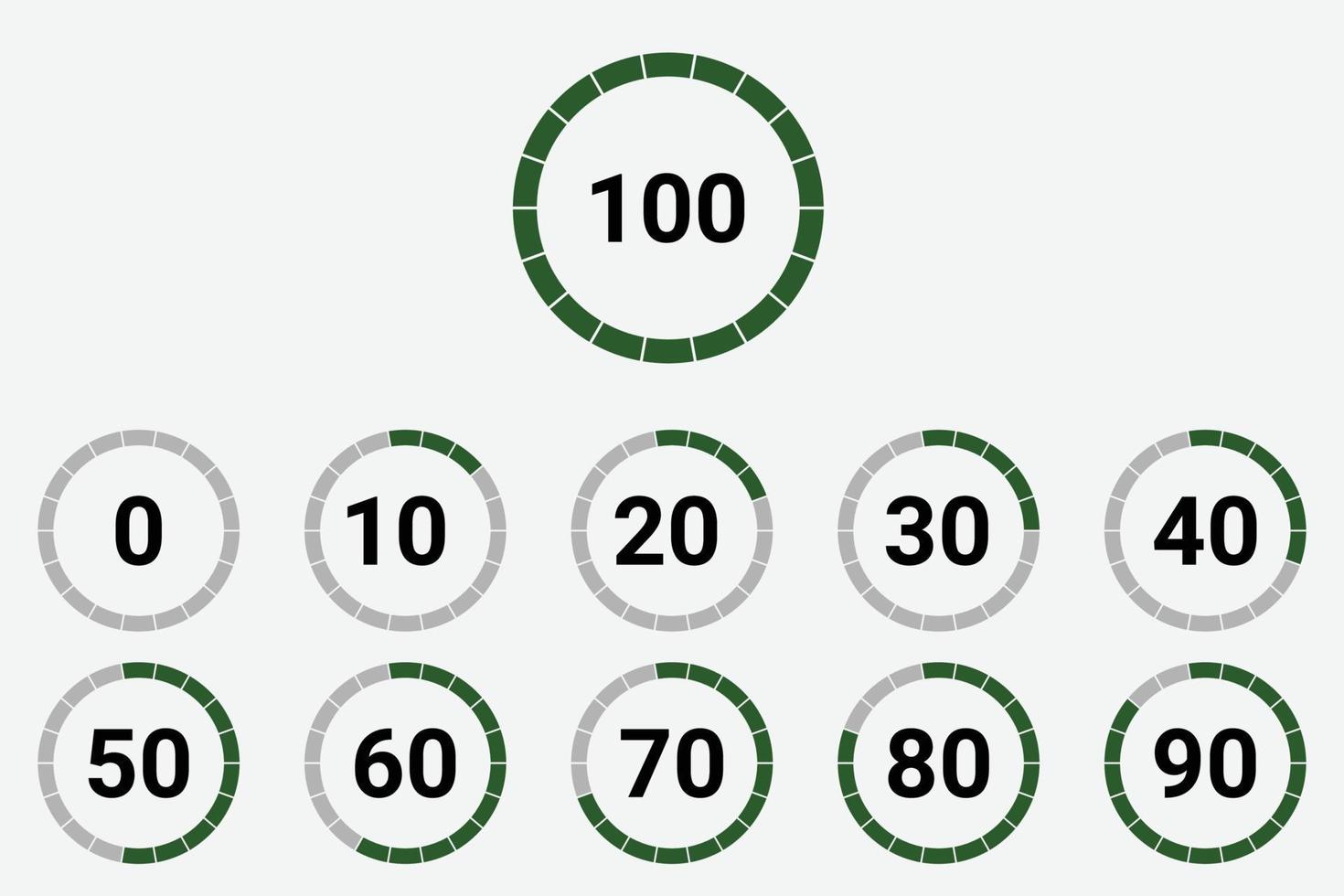 100

0

10

20

30

40

50

60

70

80

90