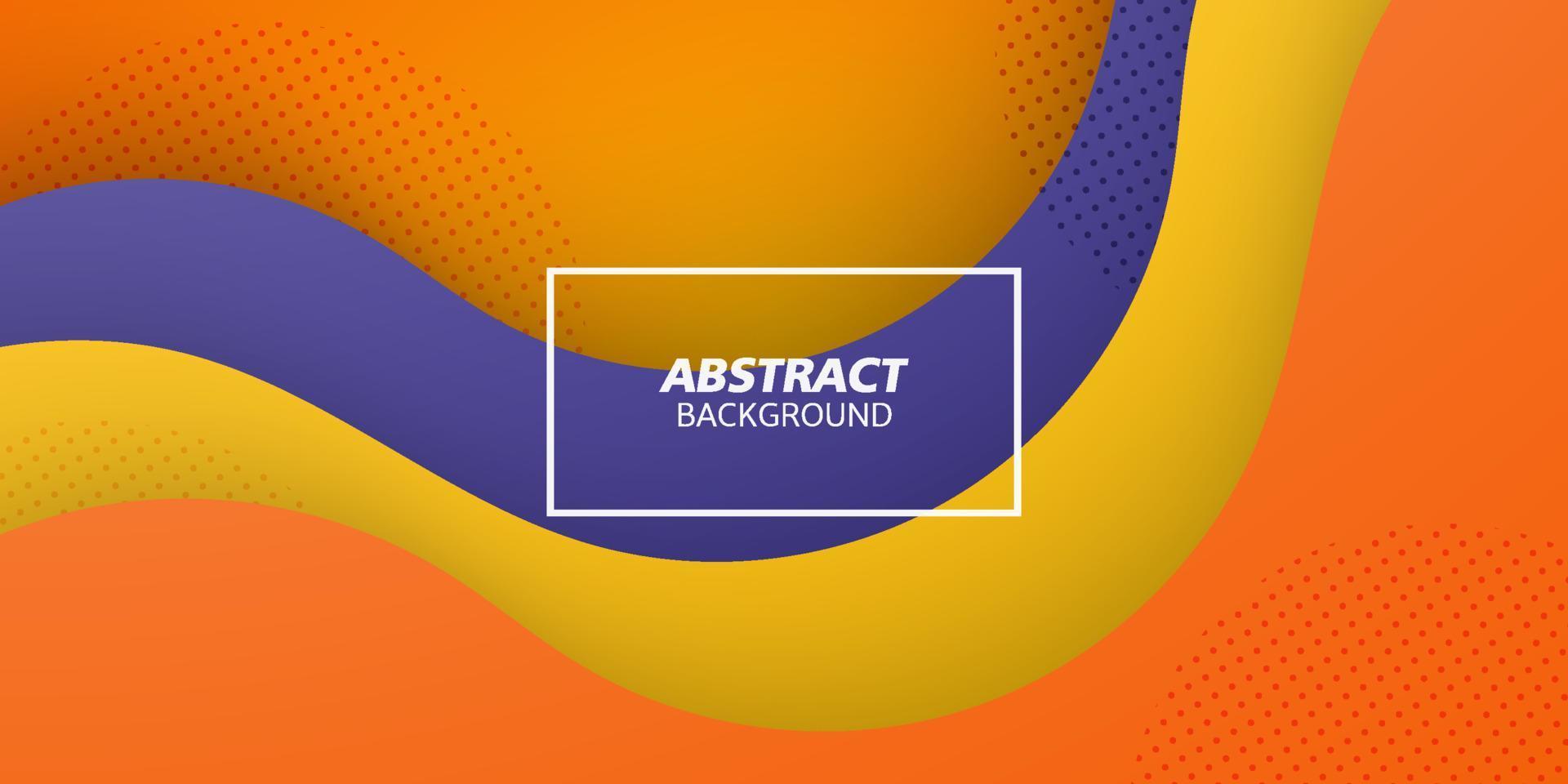 ABSTRACT
BACKGROUND