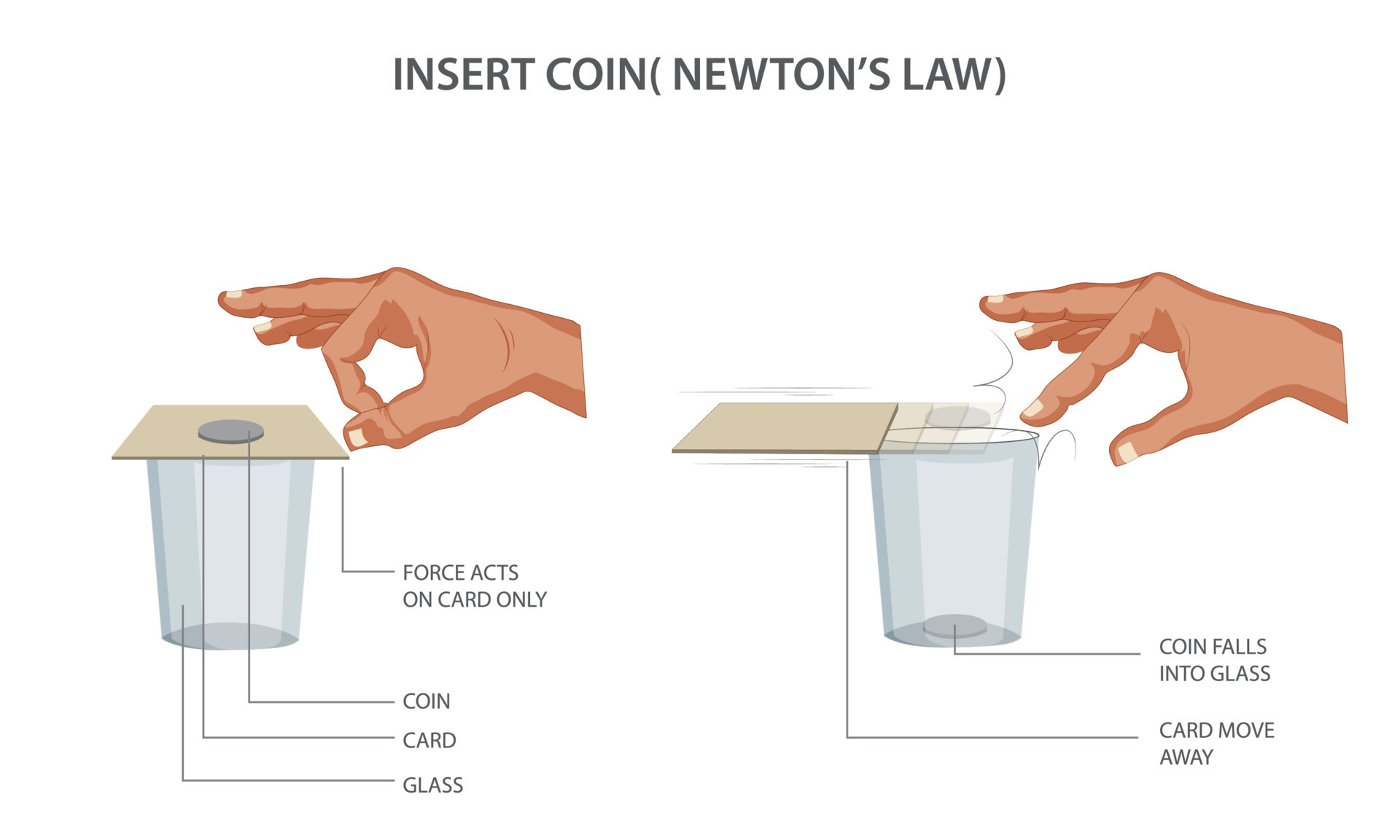 INSERT COIN( NEWTON'S LAW)

FORCE ACTS ON CARD ONLY

COIN

CARD

GLASS

COIN FALLS INTO GLASS

CARD MOVE AWAY