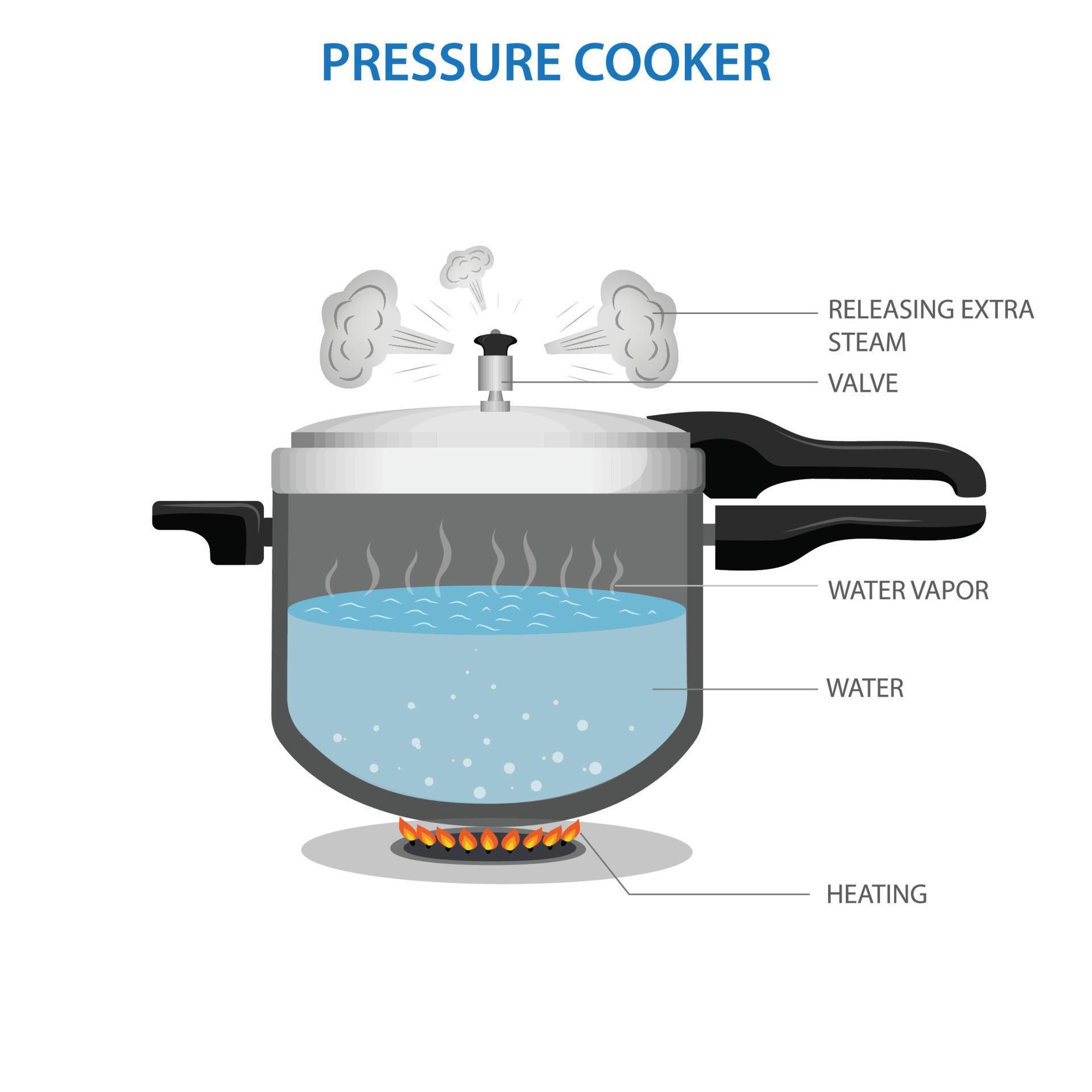 PRESSURE COOKER

RELEASING EXTRA STEAM

VALVE

WATER VAPOR

WATER

HEATING