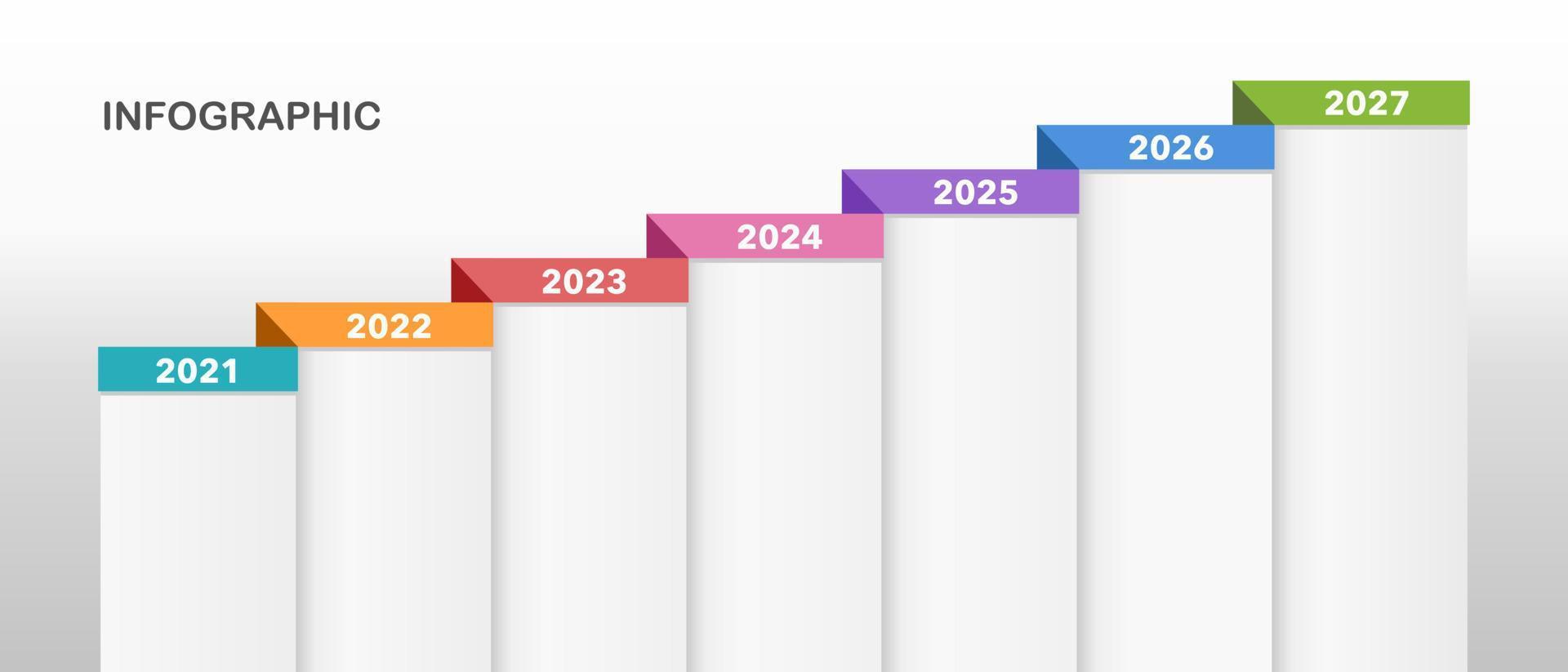 INFOGRAPHIC

2021

2022

2023

2024

2025

2026

2027