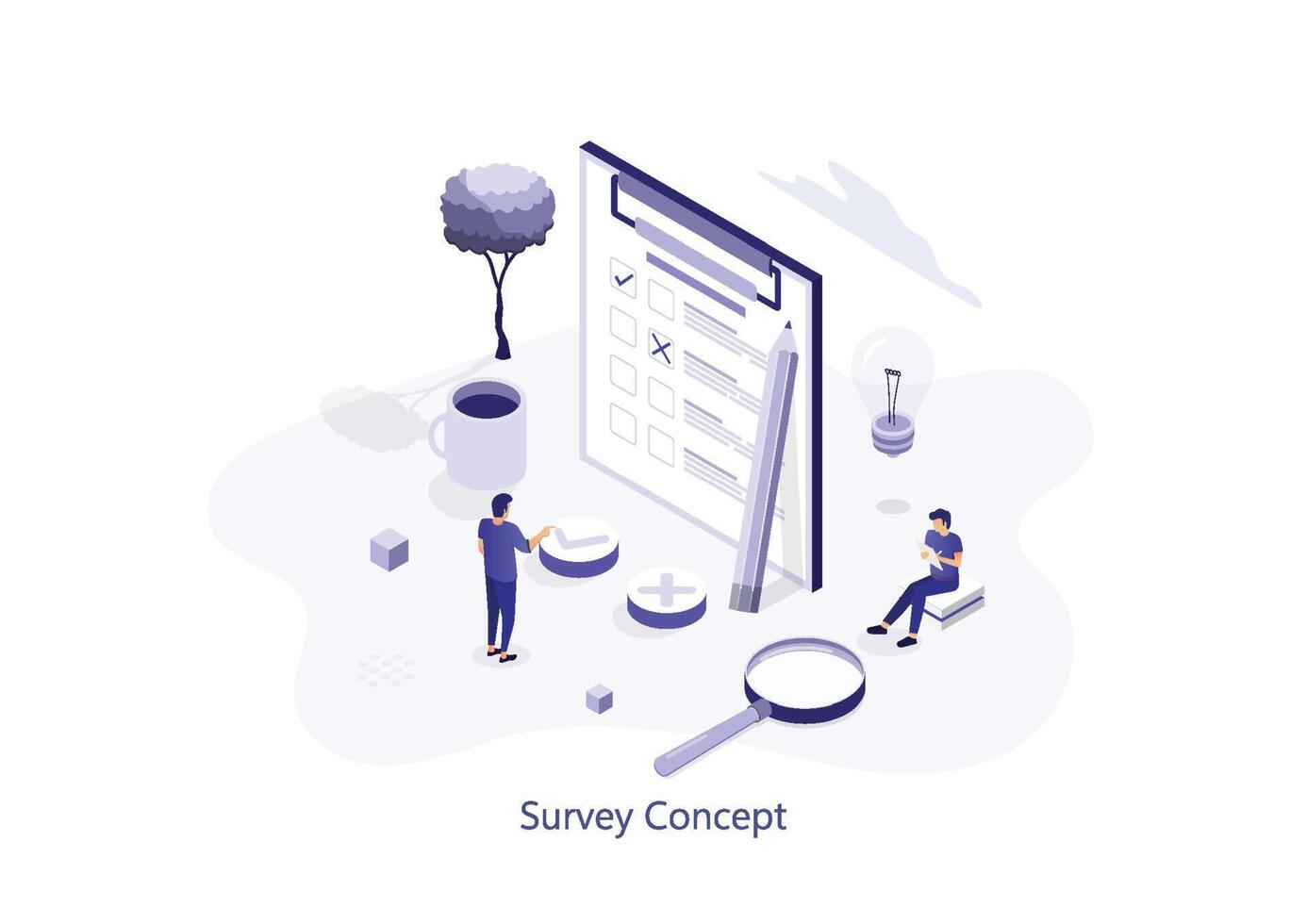 Survey Concept