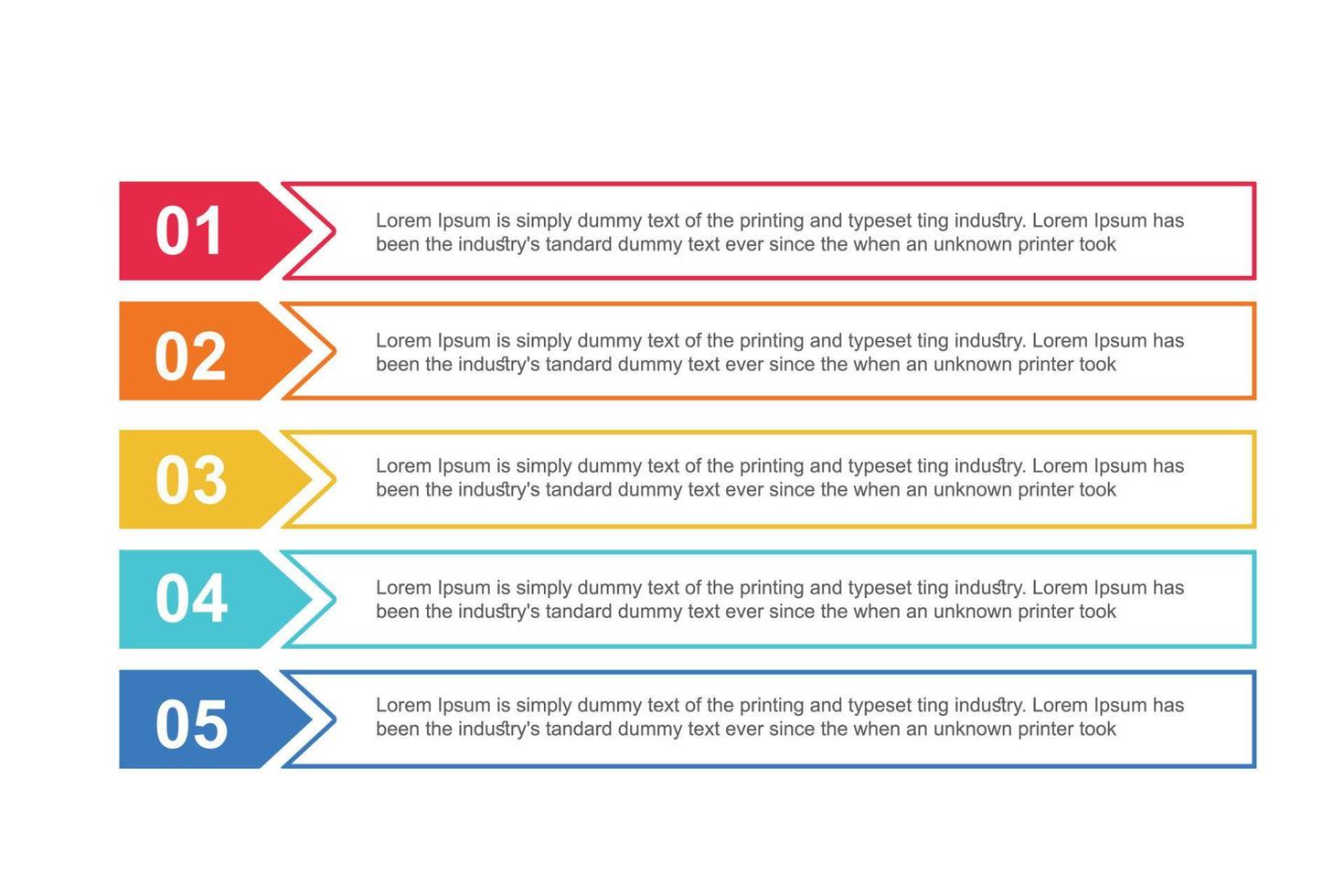 01

Lorem Ipsum is simply dummy text of the printing and typeset ting industry. Lorem Ipsum has been the industry's tandard dummy text ever since the when an unknown printer took

02

Lorem Ipsum is simply dummy text of the printing and typeset ting industry. Lorem Ipsum has been the industry's tandard dummy text ever since the when an unknown printer took

03

Lorem Ipsum is simply dummy text of the printing and typeset ting industry. Lorem Ipsum has been the industry's tandard dummy text ever since the when an unknown printer took

04

Lorem Ipsum is simply dummy text of the printing and typeset ting industry. Lorem Ipsum has been the industry's tandard dummy text ever since the when an unknown printer took

05

Lorem Ipsum is simply dummy text of the printing and typeset ting industry. Lorem Ipsum has been the industry's tandard dummy text ever since the when an unknown printer took