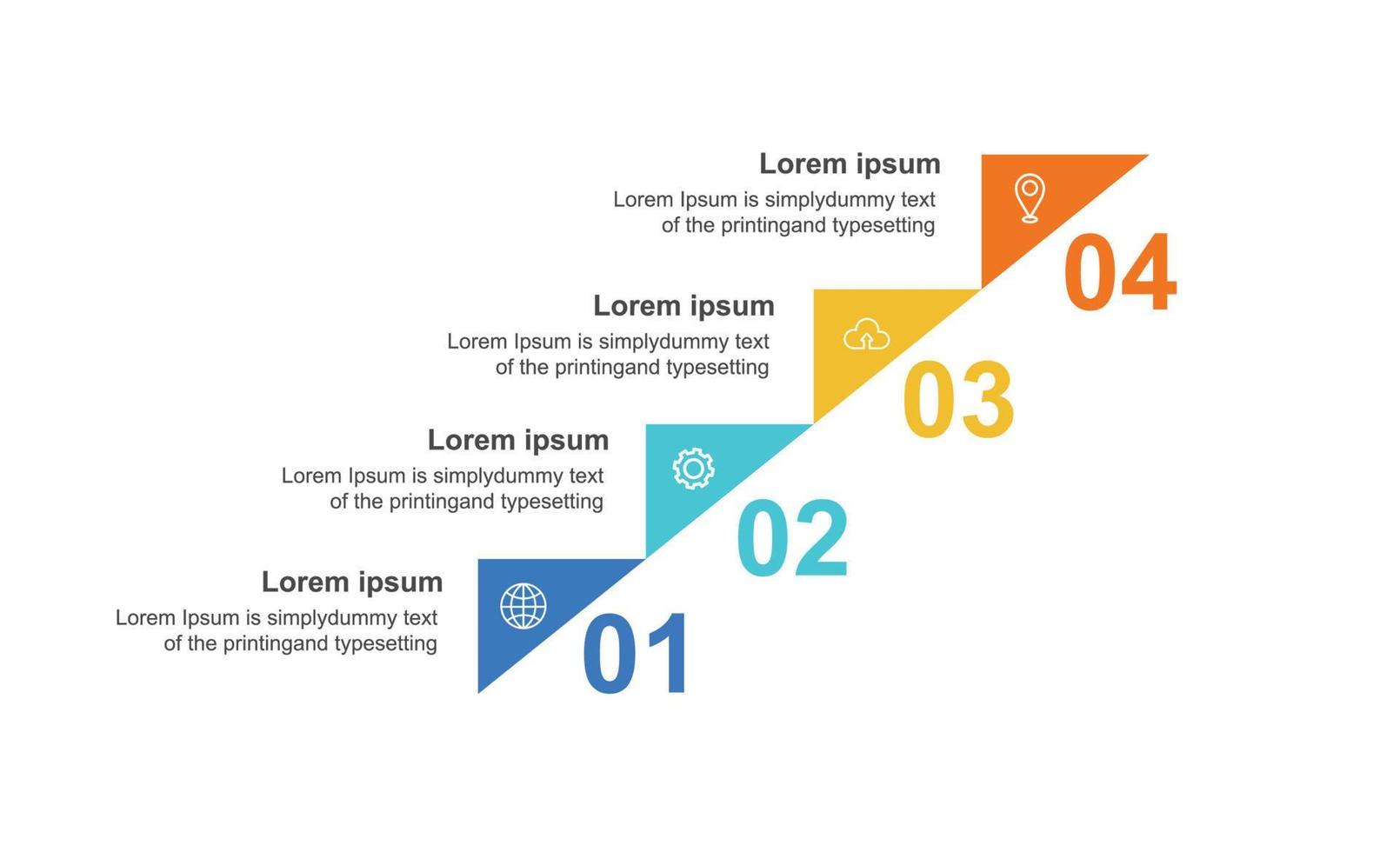 Lorem ipsum
Lorem Ipsum is simplydummy text of the printingand typesetting

04

Lorem ipsum
Lorem Ipsum is simplydummy text of the printingand typesetting

03

Lorem ipsum
Lorem Ipsum is simplydummy text of the printingand typesetting

02

Lorem ipsum
Lorem Ipsum is simplydummy text of the printingand typesetting

01