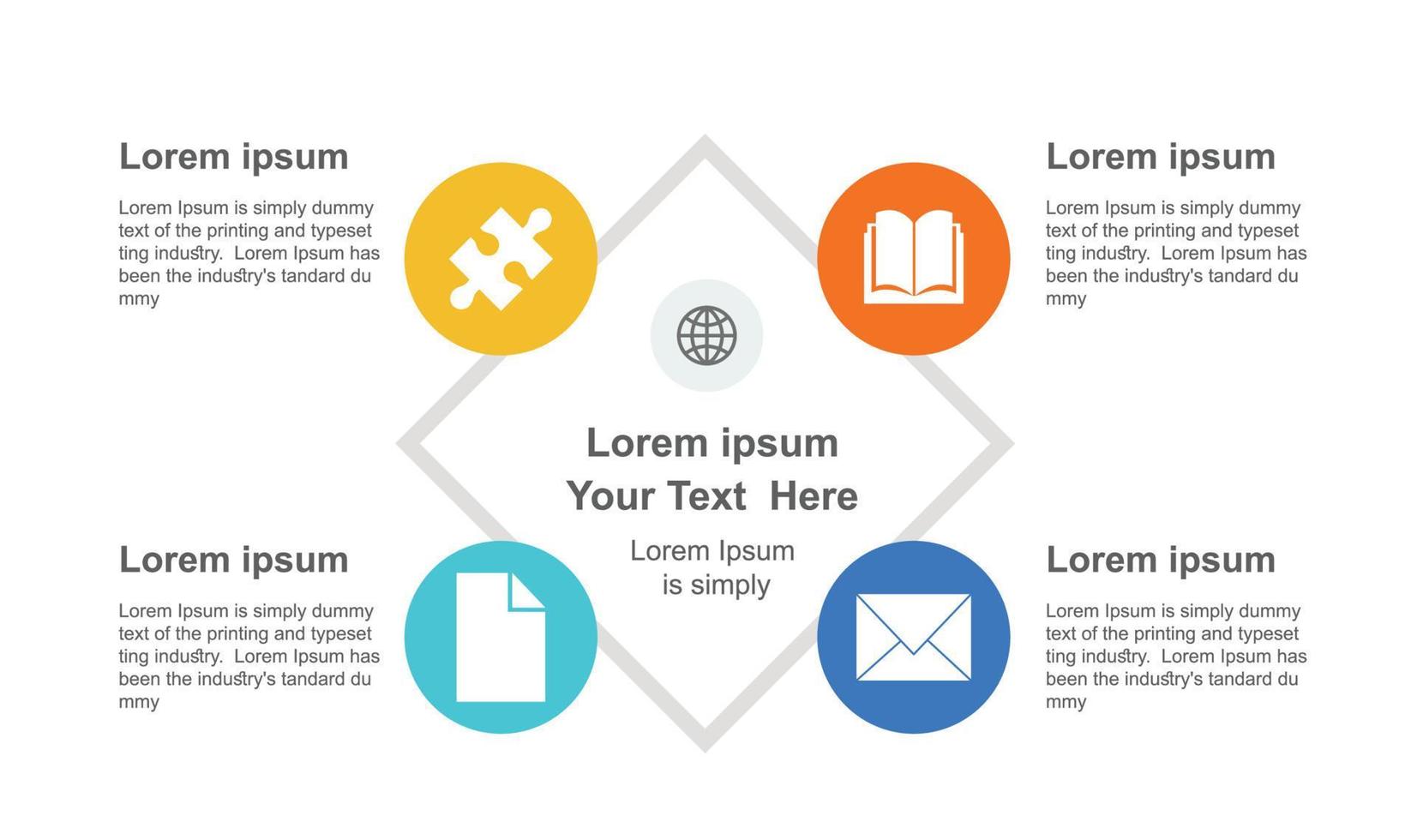 Lorem ipsum

Lorem Ipsum is simply dummy text of the printing and typeset ting industry. Lorem Ipsum has been the industry's tandard du mmy

Lorem ipsum

Lorem Ipsum is simply dummy text of the printing and typeset ting industry. Lorem Ipsum has been the industry's tandard du mmy

Lorem ipsum
Your Text Here

Lorem Ipsum
is simply

Lorem ipsum

Lorem Ipsum is simply dummy text of the printing and typeset ting industry. Lorem Ipsum has been the industry's tandard du mmy

Lorem ipsum

Lorem Ipsum is simply dummy text of the printing and typeset ting industry. Lorem Ipsum has been the industry's tandard du mmy