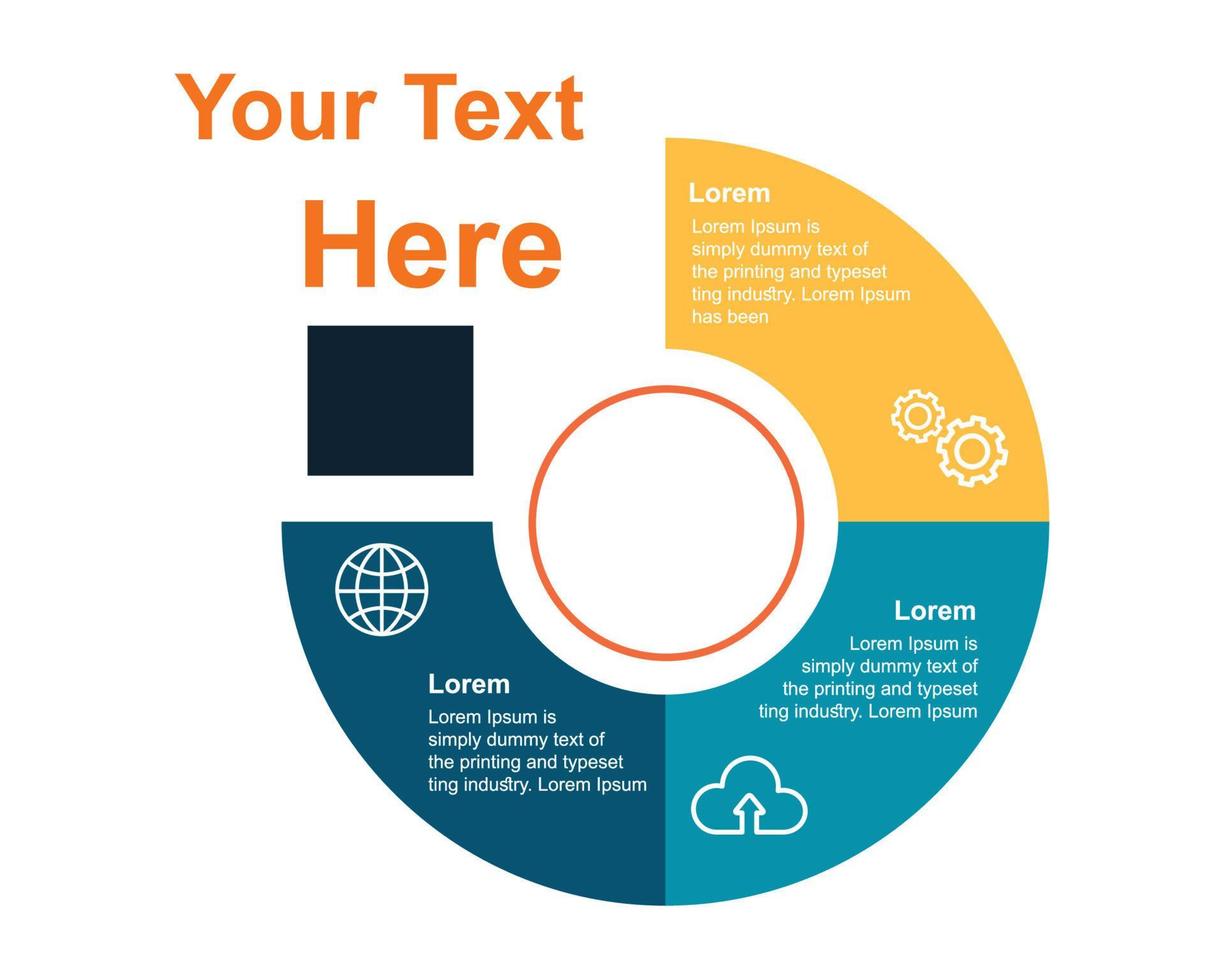 Your Text
Here

Lorem
Lorem Ipsum is simply dummy text of the printing and typeset ting industry. Lorem Ipsum has been

Lorem
Lorem Ipsum is simply dummy text of the printing and typeset ting industry. Lorem Ipsum

Lorem
Lorem Ipsum is simply dummy text of the printing and typeset ting industry. Lorem Ipsum