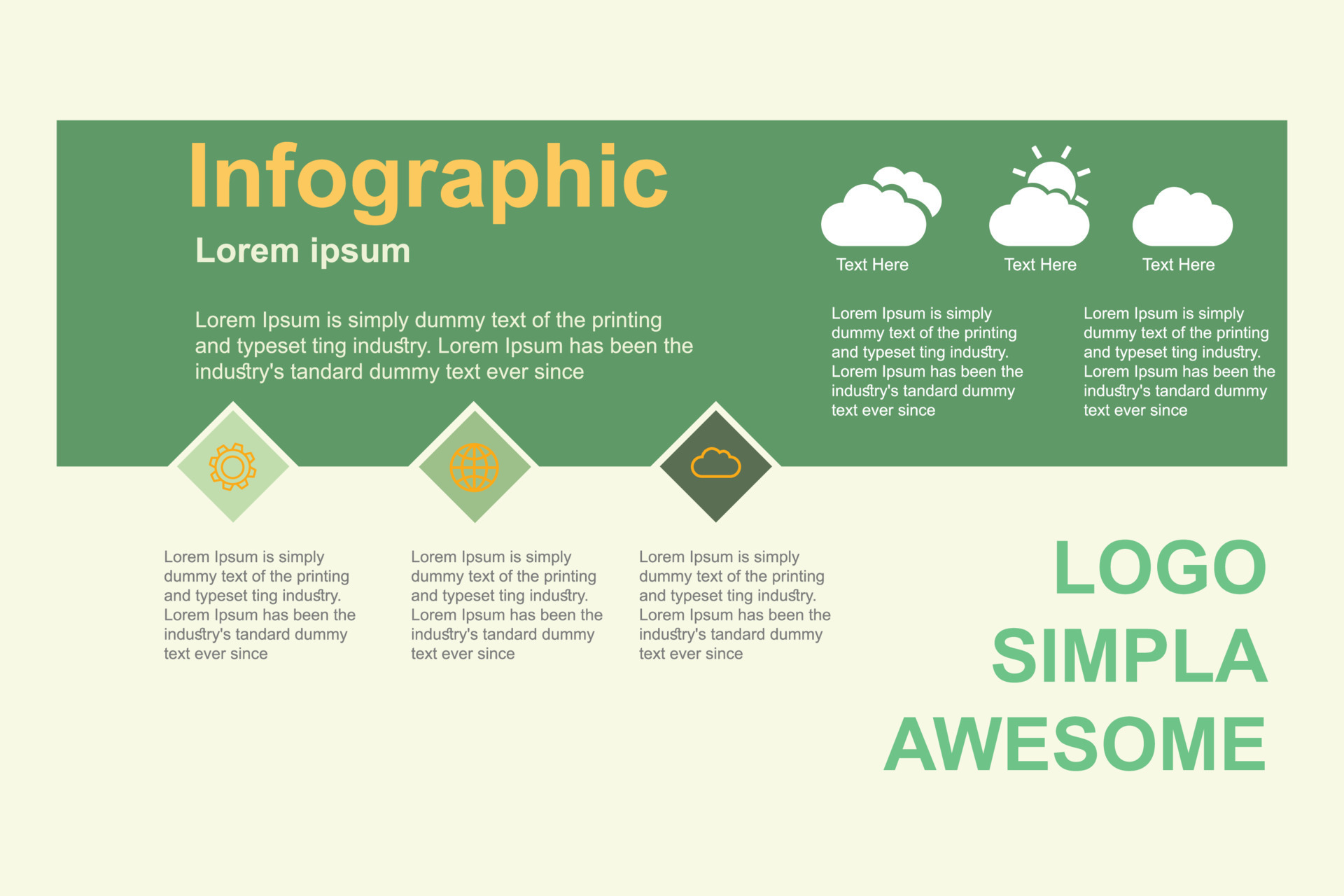 Infographic

Lorem ipsum

Lorem Ipsum is simply dummy text of the printing and typeset ting industry. Lorem Ipsum has been the industry's tandard dummy text ever since

Text Here

Text Here

Text Here

Lorem Ipsum is simply dummy text of the printing and typeset ting industry. Lorem Ipsum has been the industry's tandard dummy text ever since

Lorem Ipsum is simply dummy text of the printing and typeset ting industry. Lorem Ipsum has been the industry's tandard dummy text ever since

Lorem Ipsum is simply dummy text of the printing and typeset ting industry. Lorem Ipsum has been the industry's tandard dummy text ever since

Lorem Ipsum is simply dummy text of the printing and typeset ting industry. Lorem Ipsum has been the industry's tandard dummy text ever since

Lorem Ipsum is simply dummy text of the printing and typeset ting industry. Lorem Ipsum has been the industry's tandard dummy text ever since

LOGO
SIMPLA
AWESOME