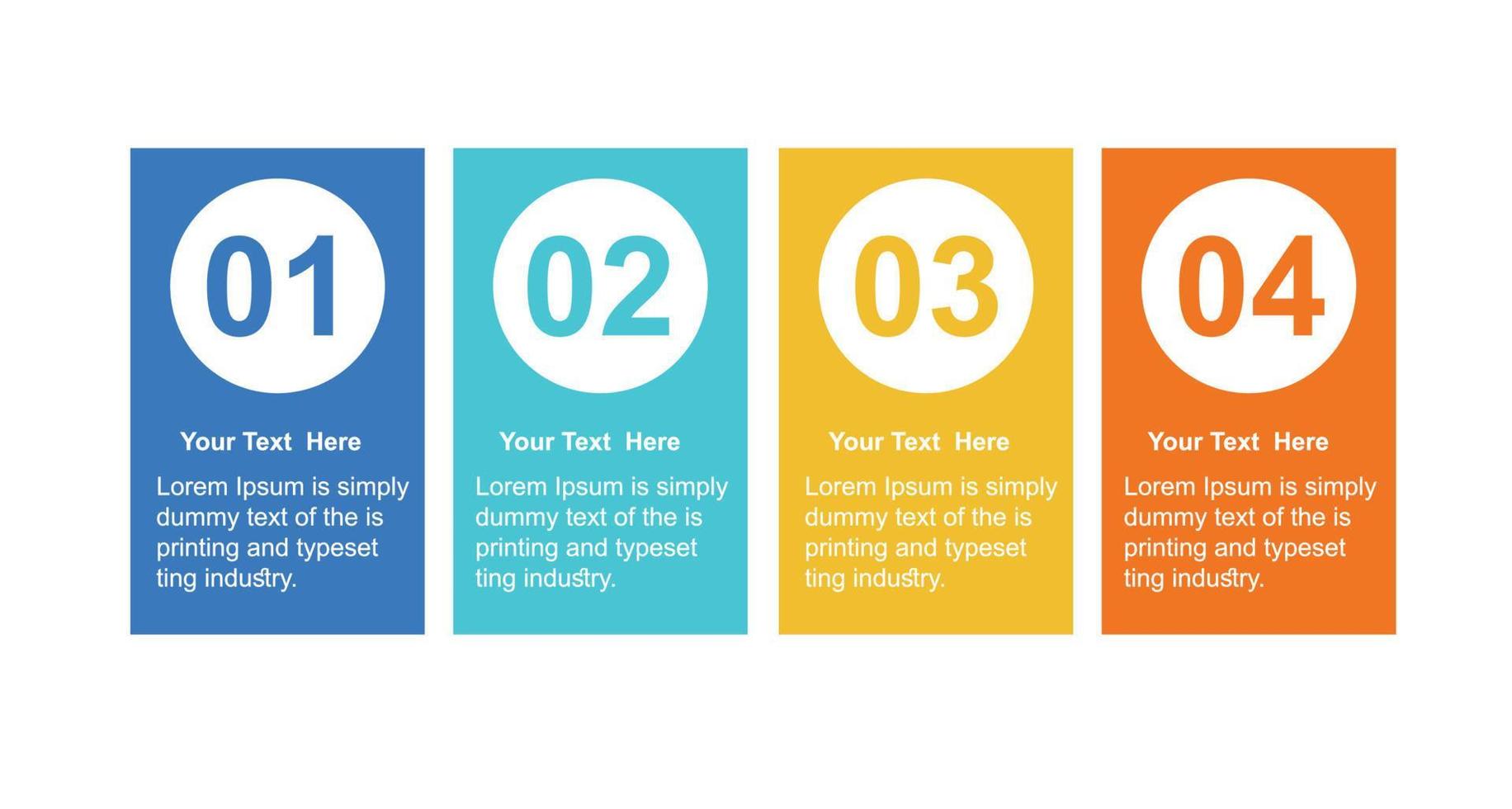 01

Your Text Here

Lorem Ipsum is simply dummy text of the is printing and typeset ting industry.

02

Your Text Here

Lorem Ipsum is simply dummy text of the is printing and typeset ting industry.

03

Your Text Here

Lorem Ipsum is simply dummy text of the is printing and typeset ting industry.

04

Your Text Here

Lorem Ipsum is simply dummy text of the is printing and typeset ting industry.