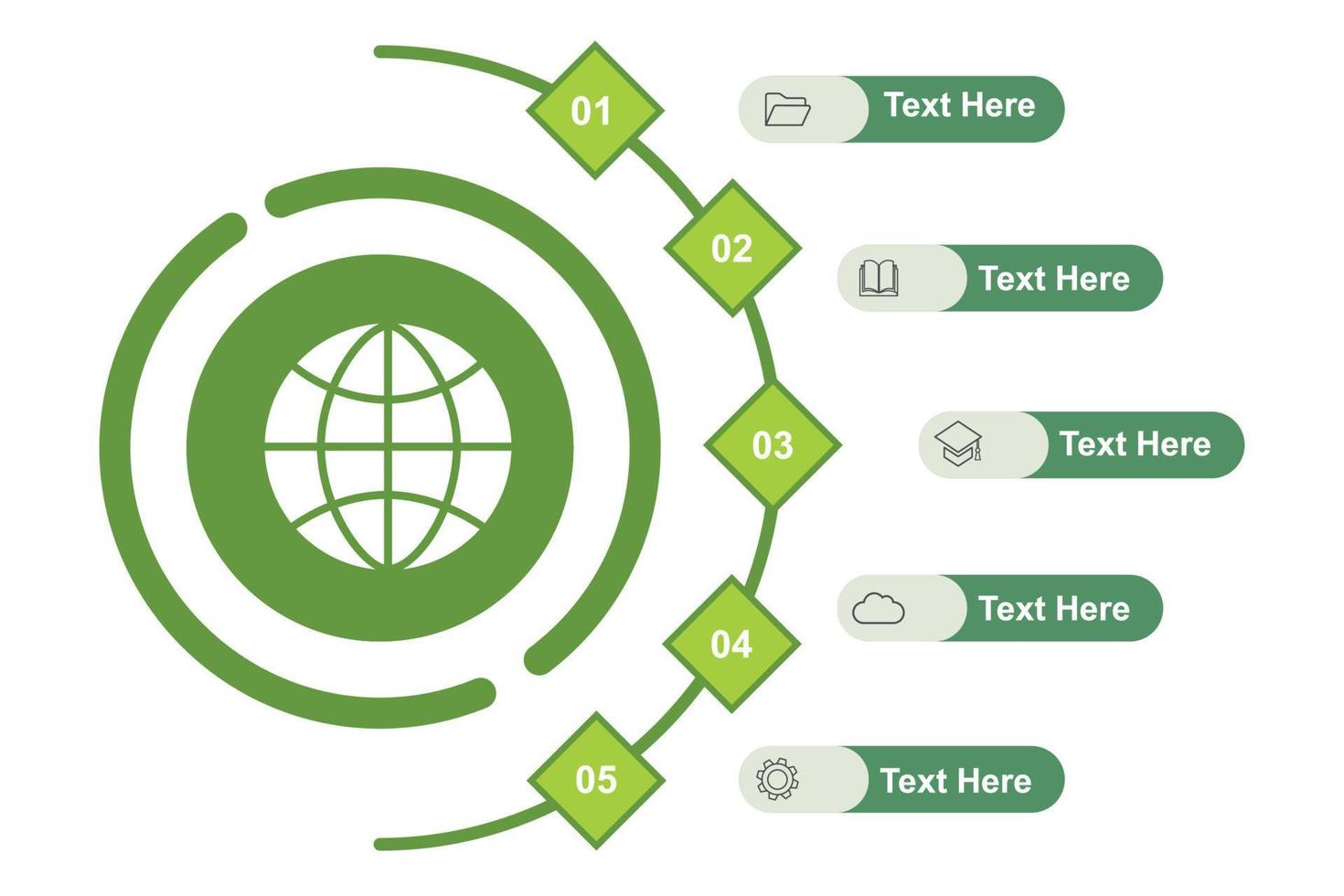 01
Text Here

02
Text Here

03
Text Here

04
Text Here

05
Text Here