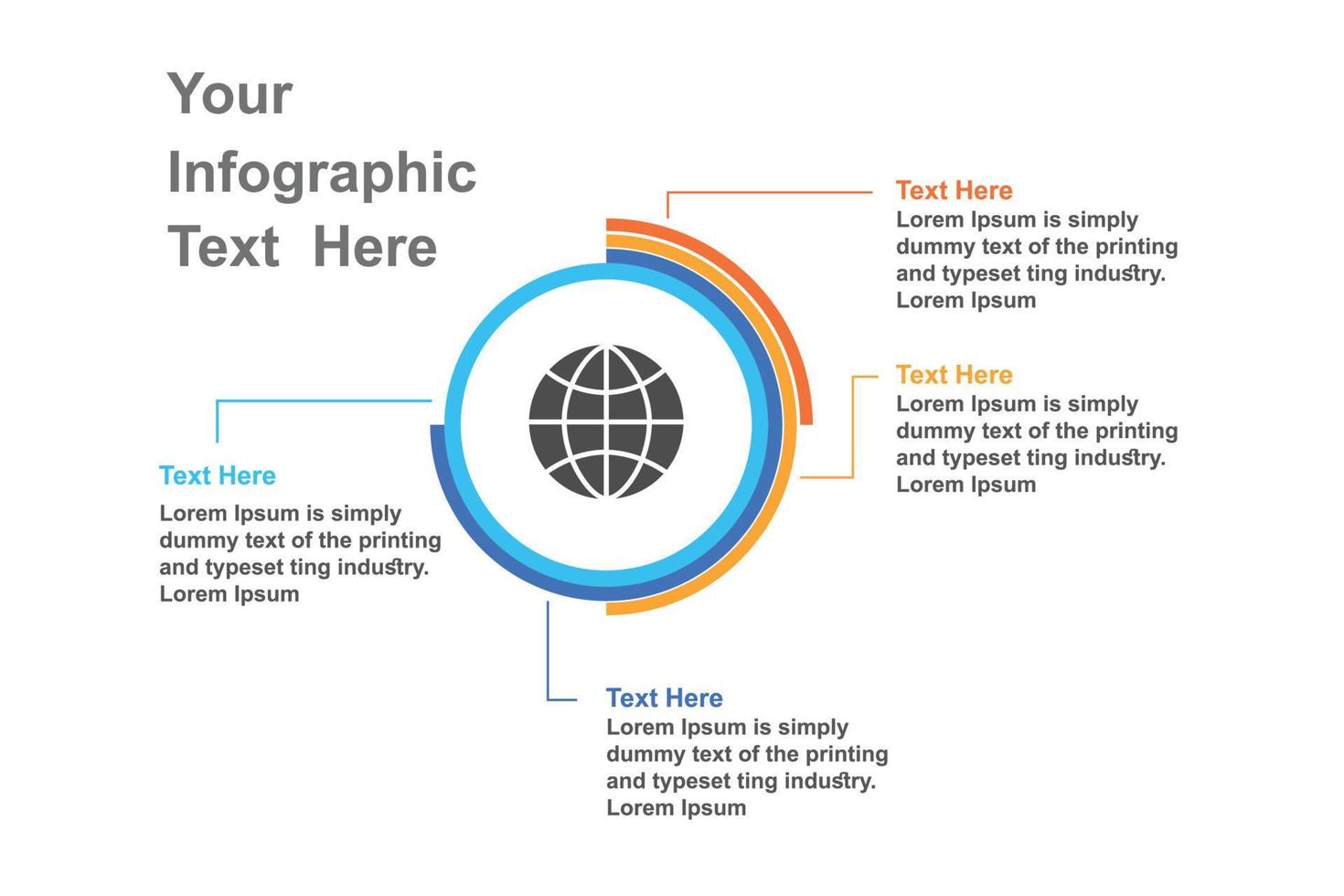 Your Infographic Text Here

Text Here
Lorem Ipsum is simply dummy text of the printing and typeset ting industry. Lorem Ipsum

Text Here
Lorem Ipsum is simply dummy text of the printing and typeset ting industry. Lorem Ipsum

Text Here
Lorem Ipsum is simply dummy text of the printing and typeset ting industry. Lorem Ipsum

Text Here
Lorem Ipsum is simply dummy text of the printing and typeset ting industry. Lorem Ipsum