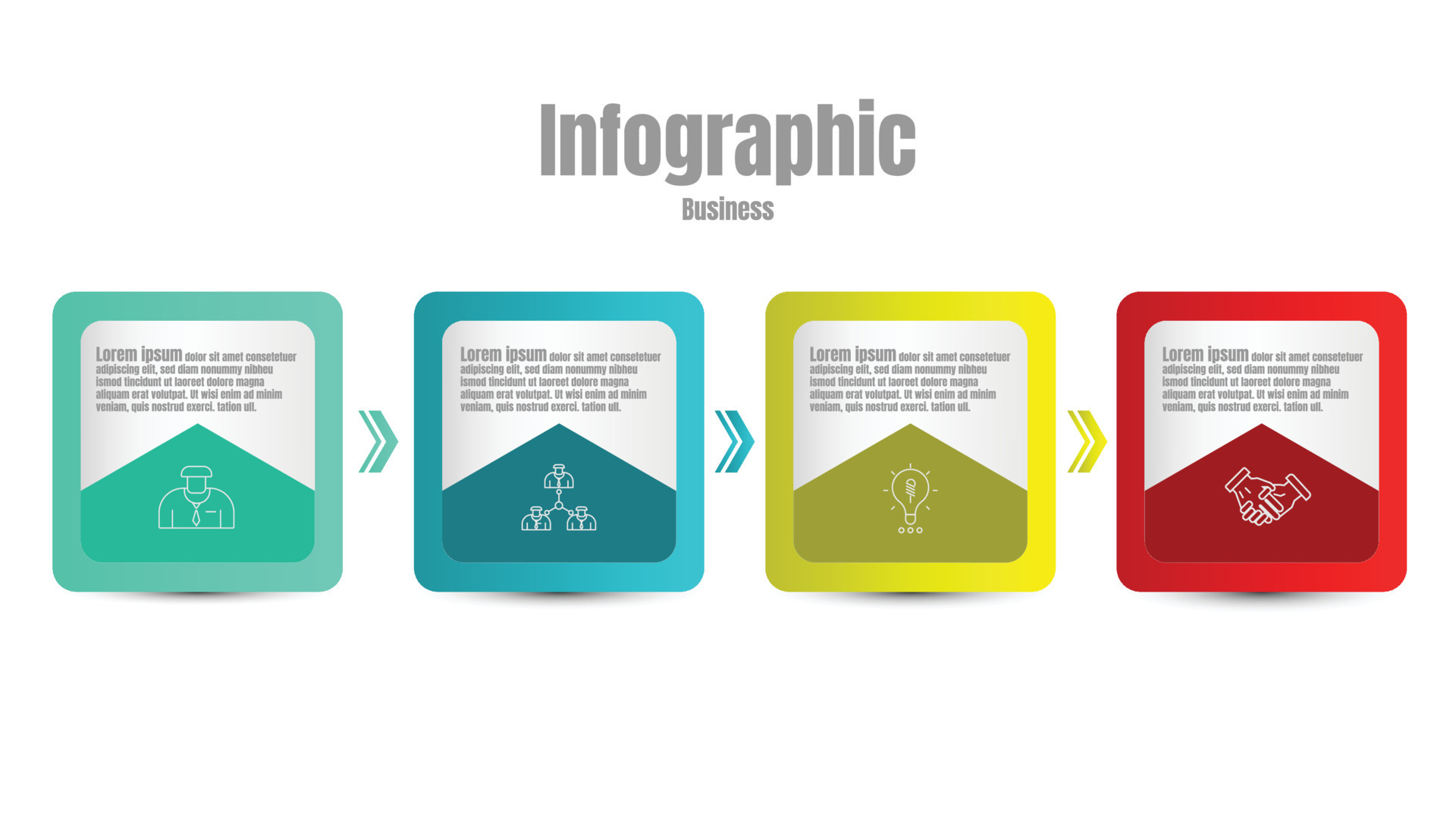 Infographic
Business

Lorem ipsum dolor sit amet consetetuer adipiscing elit, sed diam nonummy nibheu ismod tincidunt ut laoreet dolore magna aliquam erat volutpat. Ut wisi enim ad minim veniam, quis nostrud exerci. tation ull.

Lorem ipsum dolor sit amet consetetuer adipiscing elit, sed diam nonummy nibheu ismod tincidunt ut laoreet dolore magna aliquam erat volutpat. Ut wisi enim ad minim veniam, quis nostrud exerci. tation ull.

Lorem ipsum dolor sit amet consetetuer adipiscing elit, sed diam nonummy nibheu ismod tincidunt ut laoreet dolore magna aliquam erat volutpat. Ut wisi enim ad minim veniam, quis nostrud exerci. tation ull.

Lorem ipsum dolor sit amet consetetuer adipiscing elit, sed diam nonummy nibheu ismod tincidunt ut laoreet dolore magna aliquam erat volutpat. Ut wisi enim ad minim veniam, quis nostrud exerci. tation ull.