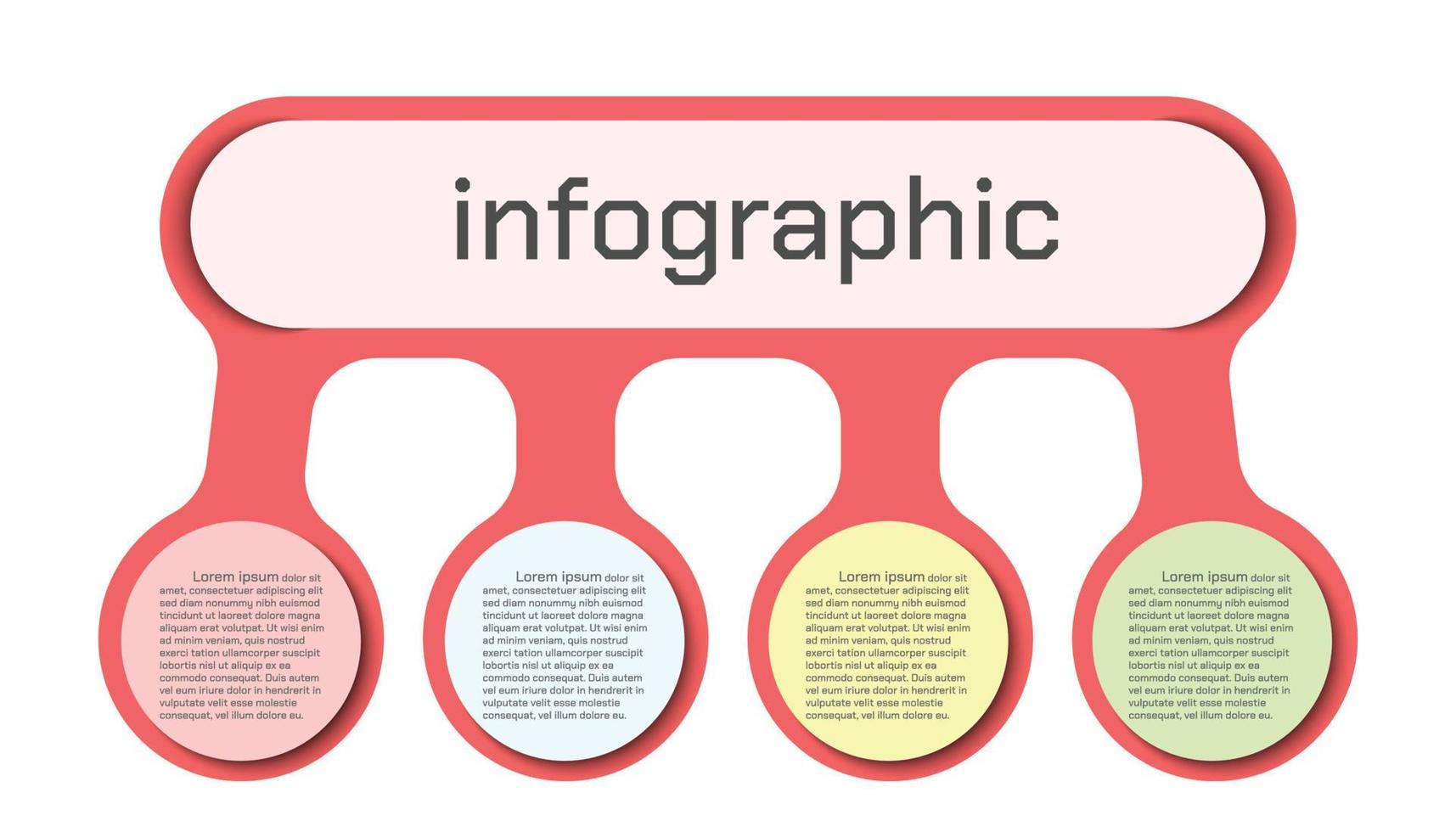 infographic

Lorem ipsum dolor sit amet, consectetuer adipiscing elit sed diam nonummy nibh euismod tincidunt ut laoreet dolore magna aliquam erat volutpat. Ut wisi enim ad minim veniam, quis nostrud exerci tation ullamcorper suscipit lobortis nisl ut aliquip ex ea commodo consequat. Duis autem vel eum iriure dolor in hendrerit in vulputate velit esse molestie consequat, vel illum dolore eu.

Lorem ipsum dolor sit amet, consectetuer adipiscing elit sed diam nonummy nibh euismod tincidunt ut laoreet dolore magna aliquam erat volutpat. Ut wisi enim ad minim veniam, quis nostrud exerci tation ullamcorper suscipit lobortis nisl ut aliquip ex ea commodo consequat. Duis autem vel eum iriure dolor in hendrerit in vulputate velit esse molestie consequat, vel illum dolore eu.

Lorem ipsum dolor sit amet, consectetuer adipiscing elit sed diam nonummy nibh euismod tincidunt ut laoreet dolore magna aliquam erat volutpat. Ut wisi enim ad minim veniam, quis nostrud exerci tation ullamcorper suscipit lobortis nisl ut aliquip ex ea commodo consequat. Duis autem vel eum iriure dolor in hendrerit in vulputate velit esse molestie consequat, vel illum dolore eu.

Lorem ipsum dolor sit amet, consectetuer adipiscing elit sed diam nonummy nibh euismod tincidunt ut laoreet dolore magna aliquam erat volutpat. Ut wisi enim ad minim veniam, quis nostrud exerci tation ullamcorper suscipit lobortis nisl ut aliquip ex ea commodo consequat. Duis autem vel eum iriure dolor in hendrerit in vulputate velit esse molestie consequat, vel illum dolore eu.