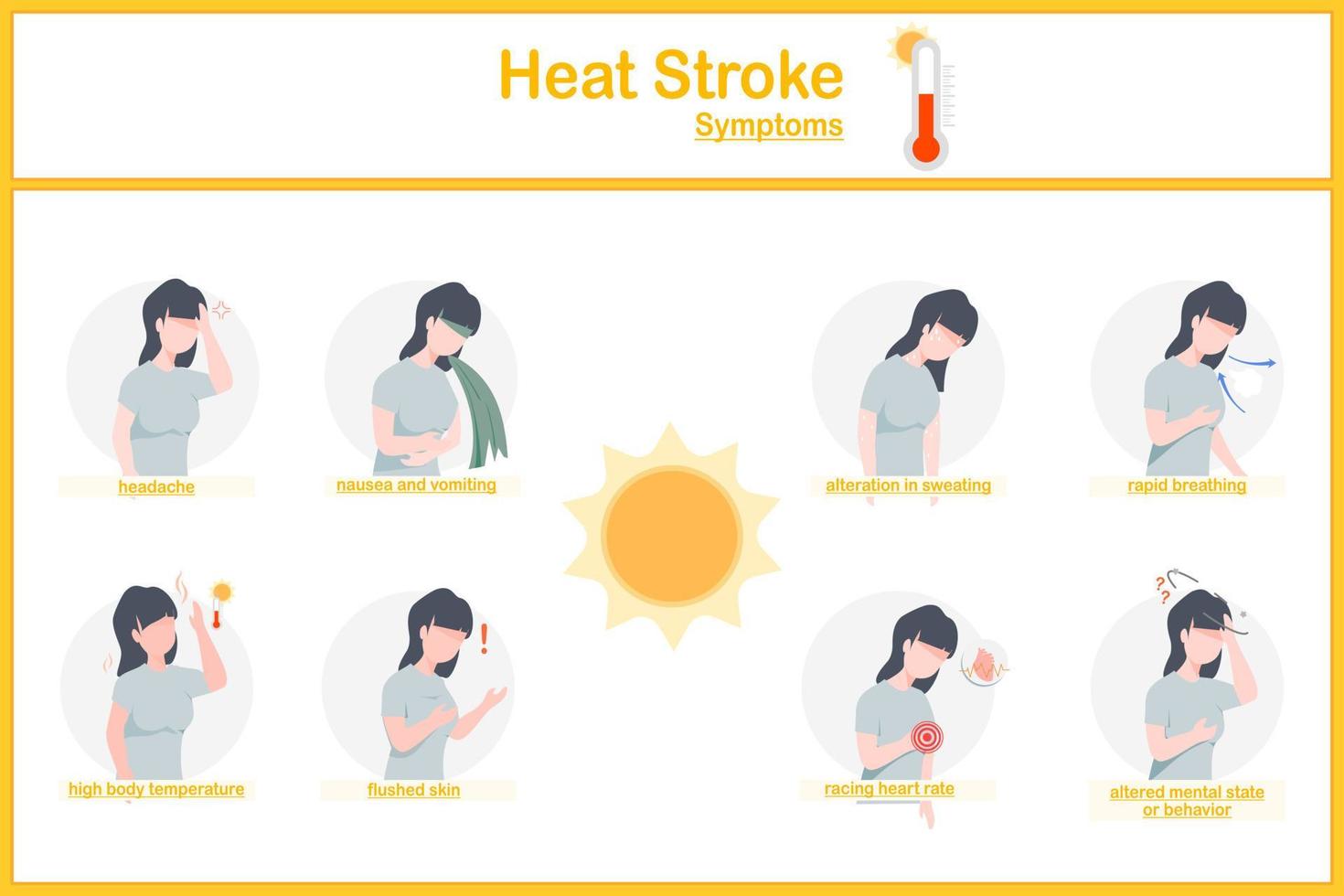 Heat Stroke
Symptoms

headache

nausea and vomiting

alteration in sweating

rapid breathing

high body temperature

flushed skin

racing heart rate

altered mental state or behavior