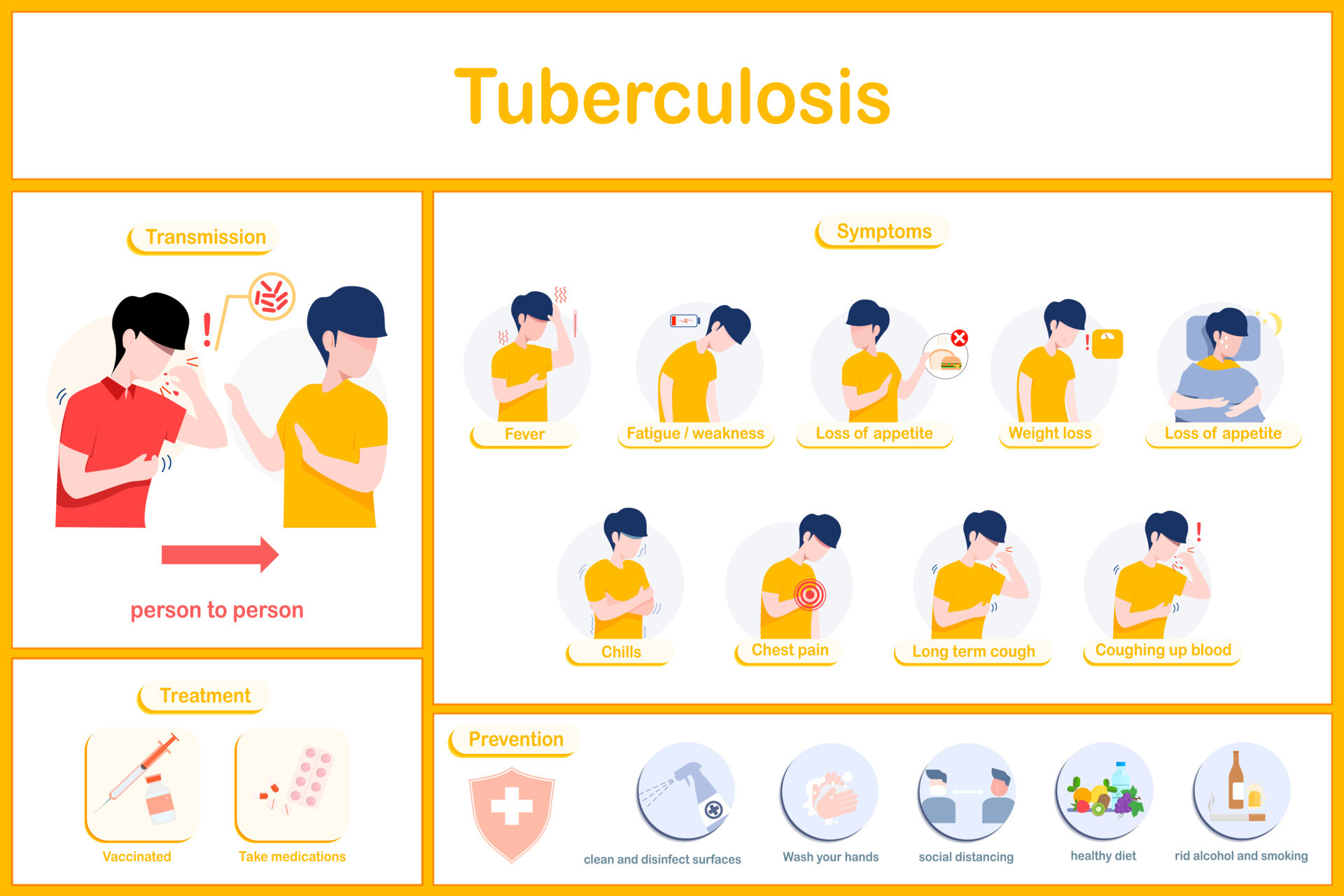 Tuberculosis

Transmission

person to person

Treatment

Vaccinated

Take medications

Symptoms

Fever

Fatigue / weakness

Loss of appetite

Weight loss

Loss of appetite

Chills

Chest pain

Long term cough

Coughing up blood

Prevention

clean and disinfect surfaces

Wash your hands

social distancing

healthy diet

rid alcohol and smoking