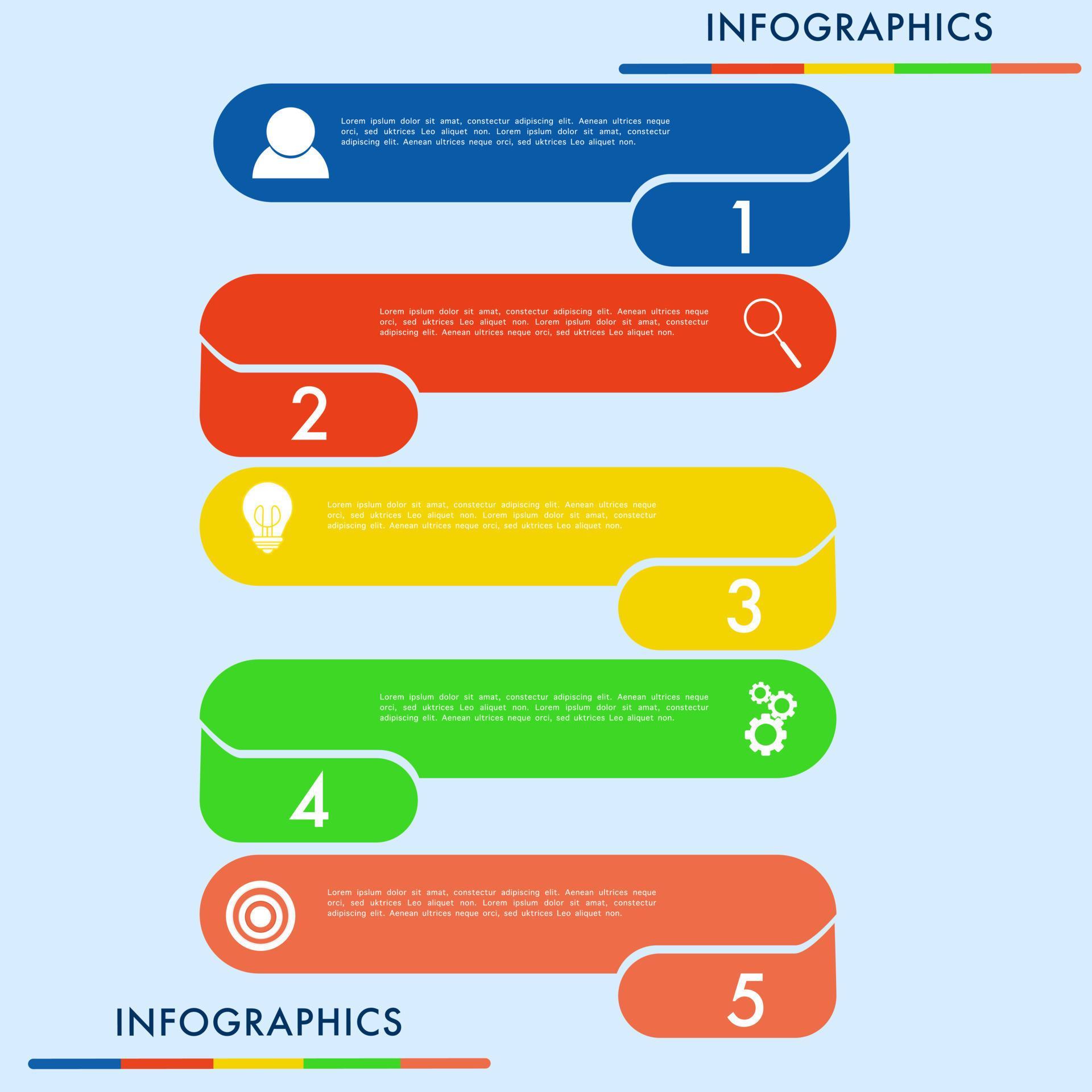 INFOGRAPHICS

Lorem ipslum dolor sit amat, constectur adipiscing elit. Aenean ultrices neque orci, sed uktrices Leo aliquet non. Lorem ipslum dolor sit amat, constectur adipiscing elit. Aenean ultrices neque orci, sed uktrices Leo aliquet non.

1

Lorem ipslum dolor sit amat, constectur adipiscing elit. Aenean ultrices neque orci, sed uktrices Leo aliquet non. Lorem ipslum dolor sit amat, constectur adipiscing elit. Aenean ultrices neque orci, sed uktrices Leo aliquet non.

2

Lorem ipslum dolor sit amat, constectur adipiscing elit. Aenean ultrices neque orci, sed uktrices Leo aliquet non. Lorem ipslum dolor sit amat, constectur adipiscing elit. Aenean ultrices neque orci, sed uktrices Leo aliquet non.

3

Lorem ipslum dolor sit amat, constectur adipiscing elit. Aenean ultrices neque orci, sed uktrices Leo aliquet non. Lorem ipslum dolor sit amat, constectur adipiscing elit. Aenean ultrices neque orci, sed uktrices Leo aliquet non.

4

Lorem ipslum dolor sit amat, constectur adipiscing elit. Aenean ultrices neque orci, sed uktrices Leo aliquet non. Lorem ipslum dolor sit amat, constectur adipiscing elit. Aenean ultrices neque orci, sed uktrices Leo aliquet non.

5

INFOGRAPHICS