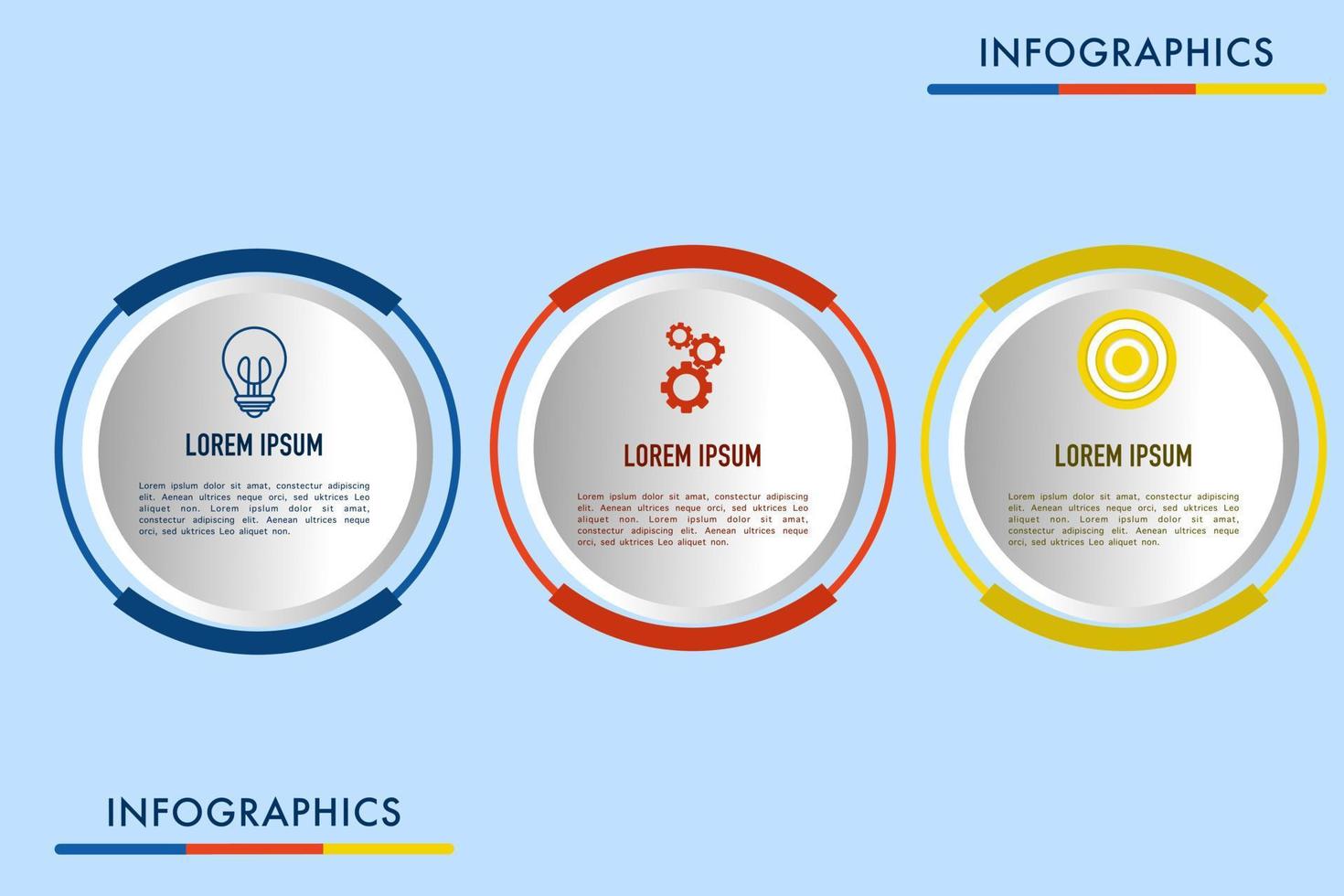 INFOGRAPHICS

LOREM IPSUM

Lorem ipslum dolor sit amat, constectur adipiscing elit. Aenean ultrices neque orci, sed uktrices Leo aliquet non. Lorem ipslum dolor sit amat, constectur adipiscing elit. Aenean ultrices neque orci, sed uktrices Leo aliquet non.

LOREM IPSUM

Lorem ipslum dolor sit amat, constectur adipiscing elit. Aenean ultrices neque orci, sed uktrices Leo aliquet non. Lorem ipslum dolor sit amat, constectur adipiscing elit. Aenean ultrices neque orci, sed uktrices Leo aliquet non.

LOREM IPSUM

Lorem ipslum dolor sit amat, constectur adipiscing elit. Aenean ultrices neque orci, sed uktrices Leo aliquet non. Lorem ipslum dolor sit amat, constectur adipiscing elit. Aenean ultrices neque orci, sed uktrices Leo aliquet non.

INFOGRAPHICS