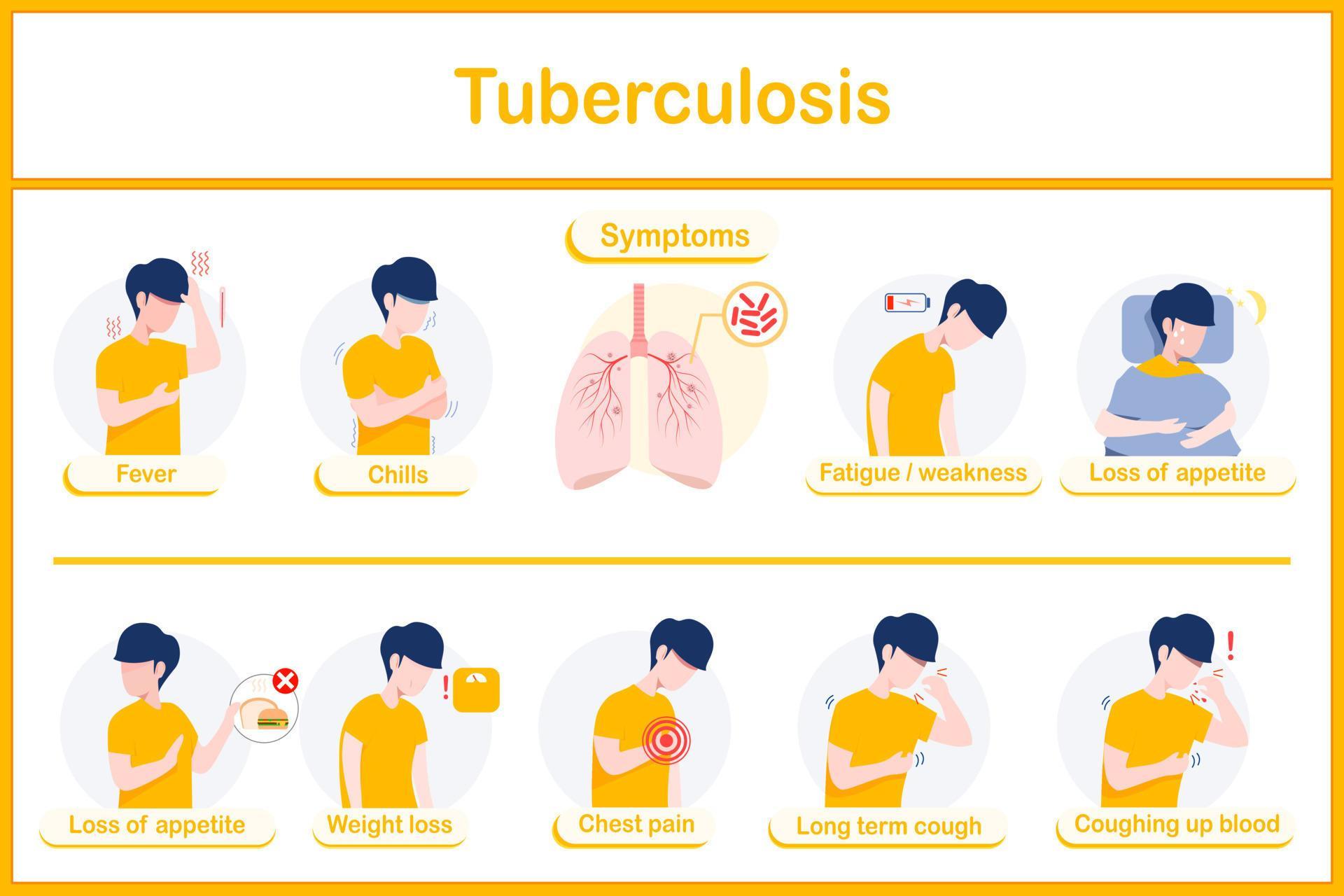 Tuberculosis

Symptoms

Fever

Chills

Fatigue / weakness

Loss of appetite

Loss of appetite

Weight loss

Chest pain

Long term cough

Coughing up blood