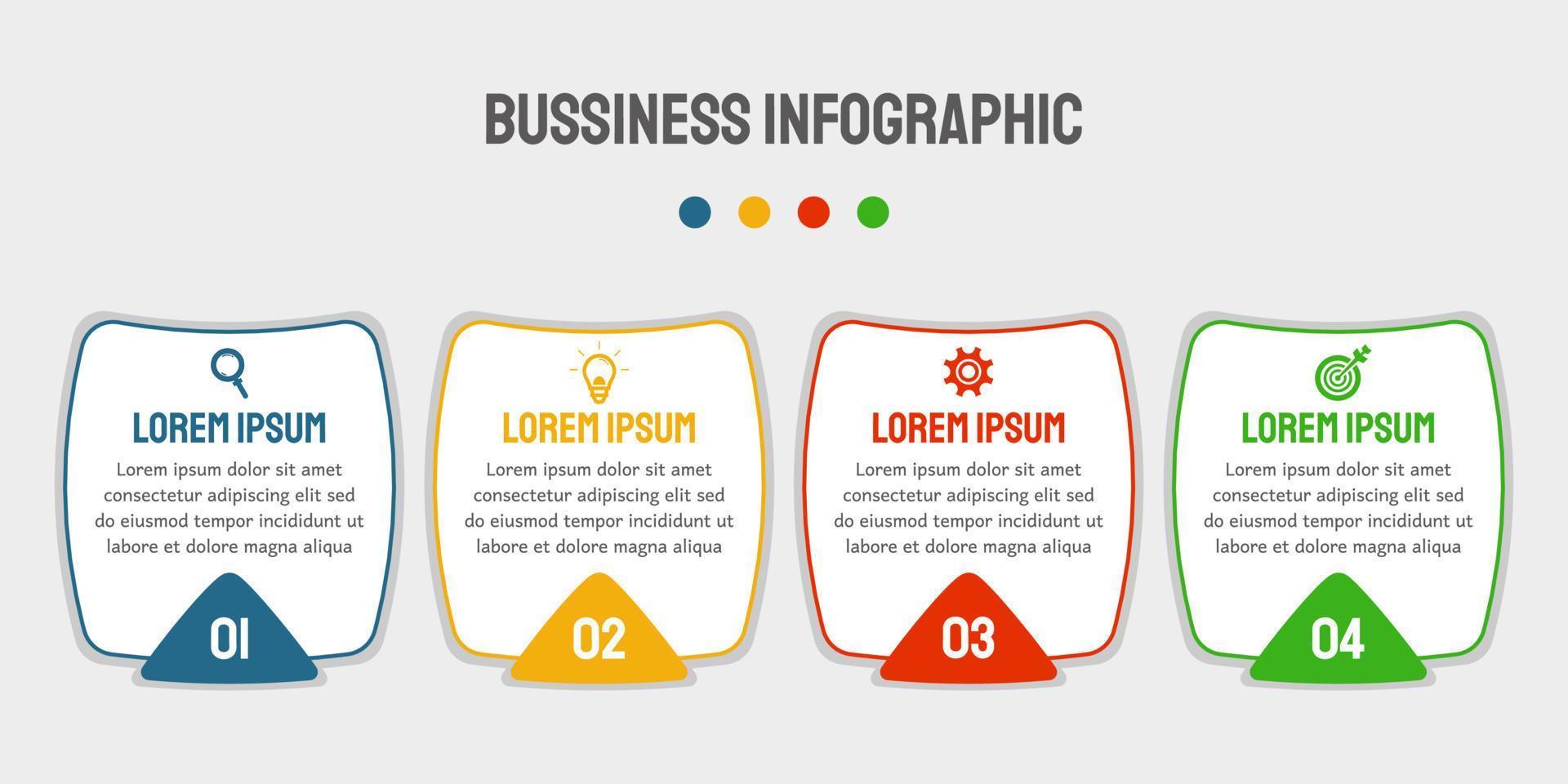 BUSSINESS INFOGRAPHIC

LOREM IPSUM

Lorem ipsum dolor sit amet consectetur adipiscing elit sed do eiusmod tempor incididunt ut labore et dolore magna aliqua

01

LOREM IPSUM

Lorem ipsum dolor sit amet consectetur adipiscing elit sed do eiusmod tempor incididunt ut labore et dolore magna aliqua

02

LOREM IPSUM

Lorem ipsum dolor sit amet consectetur adipiscing elit sed do eiusmod tempor incididunt ut labore et dolore magna aliqua

03

LOREM IPSUM

Lorem ipsum dolor sit amet consectetur adipiscing elit sed do eiusmod tempor incididunt ut labore et dolore magna aliqua

04