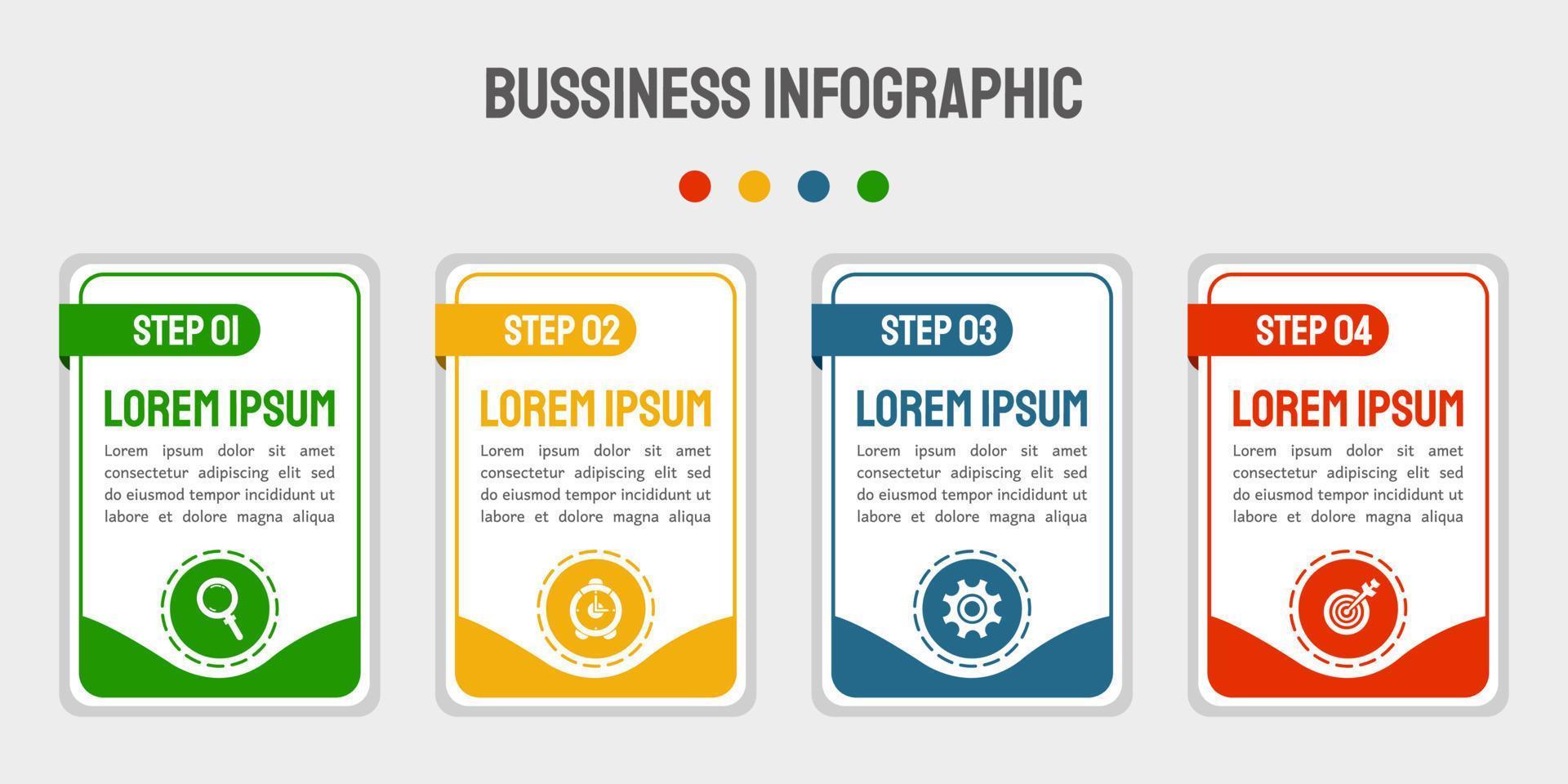 BUSSINESS INFOGRAPHIC

STEP 01

LOREM IPSUM

Lorem ipsum dolor sit amet consectetur adipiscing elit sed do eiusmod tempor incididunt ut labore et dolore magna aliqua

STEP 02

LOREM IPSUM

Lorem ipsum dolor sit amet consectetur adipiscing elit sed do eiusmod tempor incididunt ut labore et dolore magna aliqua

STEP 03

LOREM IPSUM

Lorem ipsum dolor sit amet consectetur adipiscing elit sed do eiusmod tempor incididunt ut labore et dolore magna aliqua

STEP 04

LOREM IPSUM

Lorem ipsum dolor sit amet consectetur adipiscing elit sed do eiusmod tempor incididunt ut labore et dolore magna aliqua