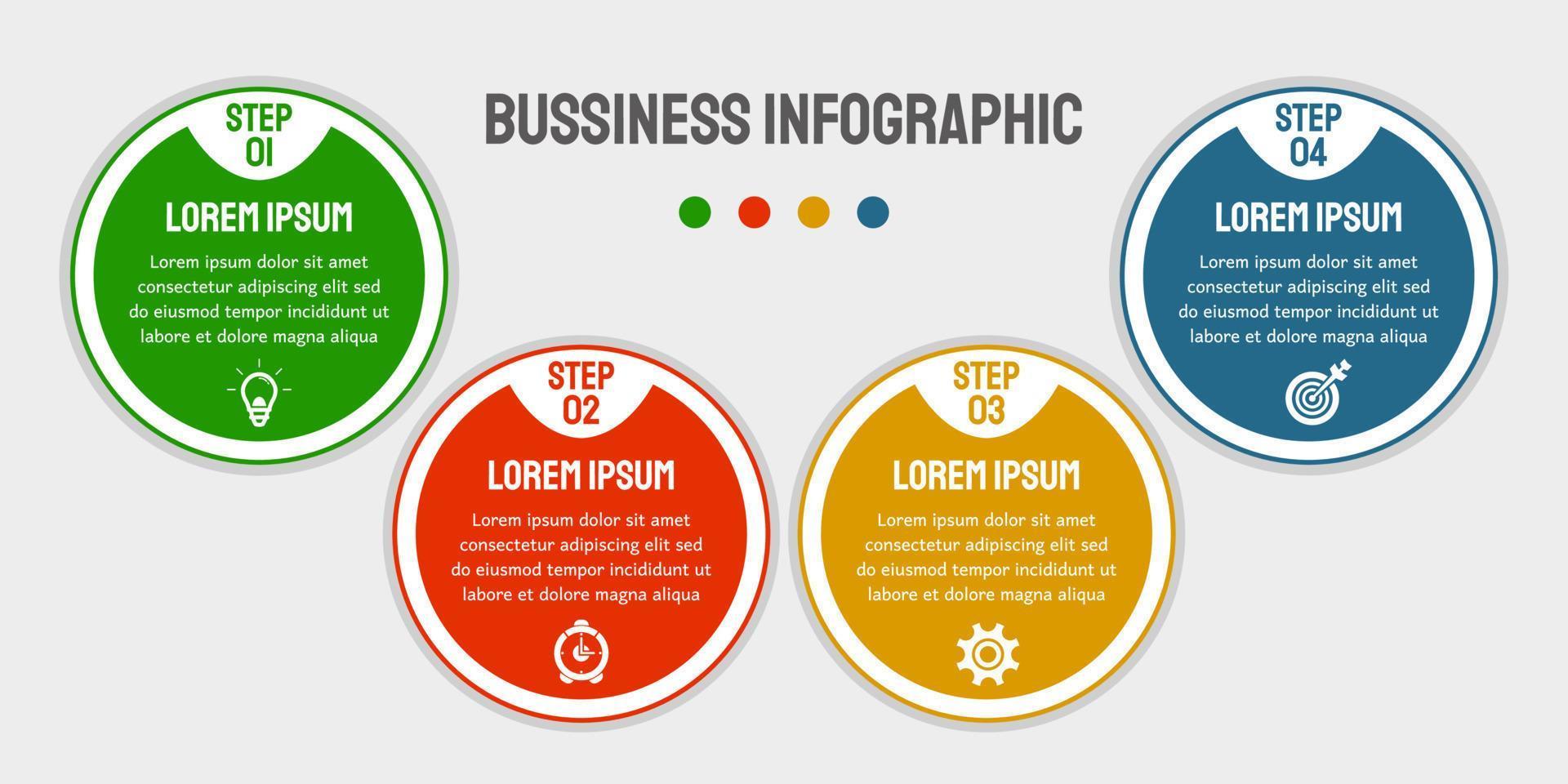 BUSSINESS INFOGRAPHIC

STEP 01

LOREM IPSUM

Lorem ipsum dolor sit amet consectetur adipiscing elit sed do eiusmod tempor incididunt ut labore et dolore magna aliqua

STEP 02

LOREM IPSUM

Lorem ipsum dolor sit amet consectetur adipiscing elit sed do eiusmod tempor incididunt ut labore et dolore magna aliqua

STEP 03

LOREM IPSUM

Lorem ipsum dolor sit amet consectetur adipiscing elit sed do eiusmod tempor incididunt ut labore et dolore magna aliqua

STEP 04

LOREM IPSUM

Lorem ipsum dolor sit amet consectetur adipiscing elit sed do eiusmod tempor incididunt ut labore et dolore magna aliqua