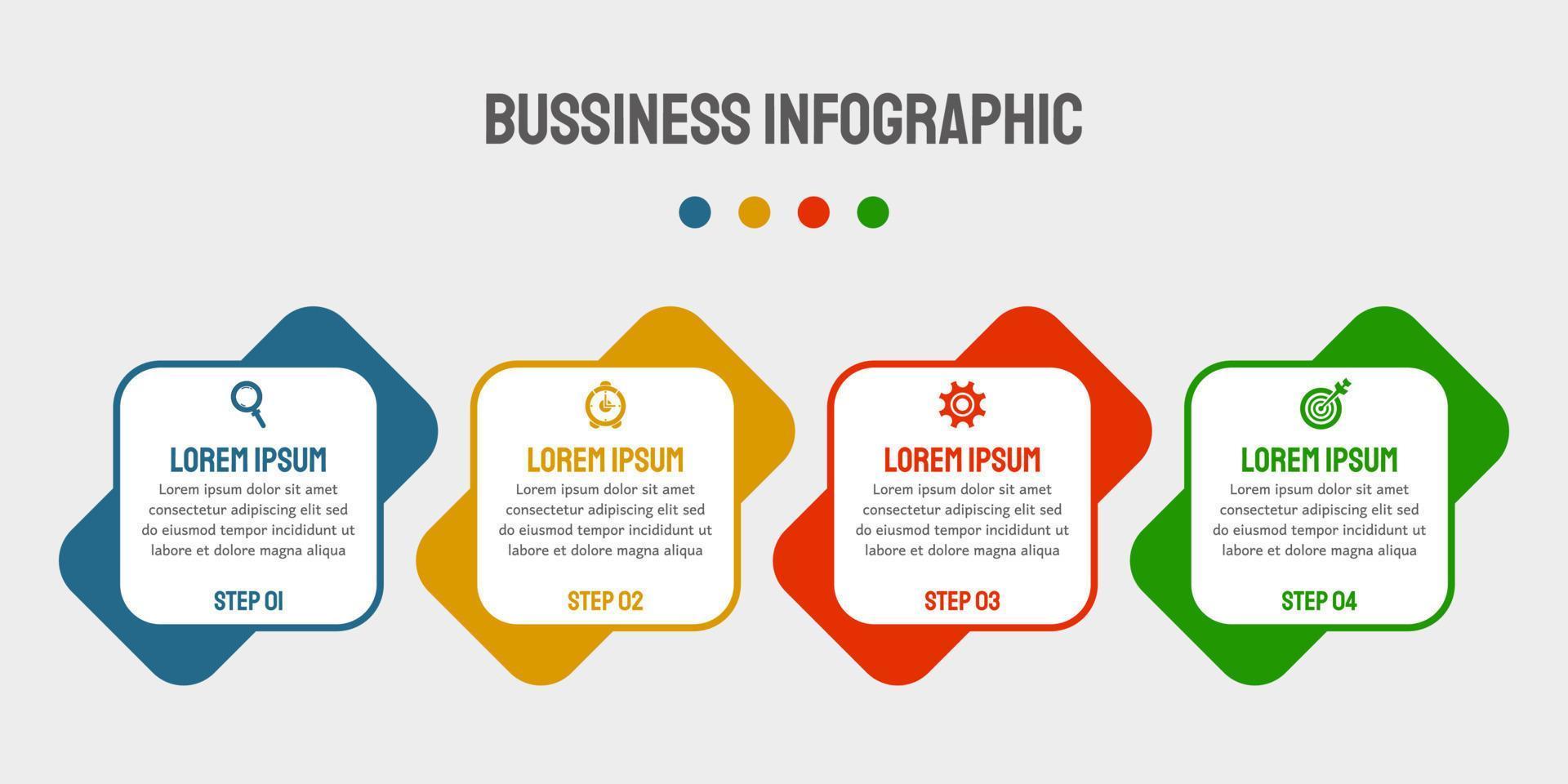 BUSSINESS INFOGRAPHIC

LOREM IPSUM
Lorem ipsum dolor sit amet consectetur adipiscing elit sed do eiusmod tempor incididunt ut labore et dolore magna aliqua

STEP 01

LOREM IPSUM
Lorem ipsum dolor sit amet consectetur adipiscing elit sed do eiusmod tempor incididunt ut labore et dolore magna aliqua

STEP 02

LOREM IPSUM
Lorem ipsum dolor sit amet consectetur adipiscing elit sed do eiusmod tempor incididunt ut labore et dolore magna aliqua

STEP 03

LOREM IPSUM
Lorem ipsum dolor sit amet consectetur adipiscing elit sed do eiusmod tempor incididunt ut labore et dolore magna aliqua

STEP 04