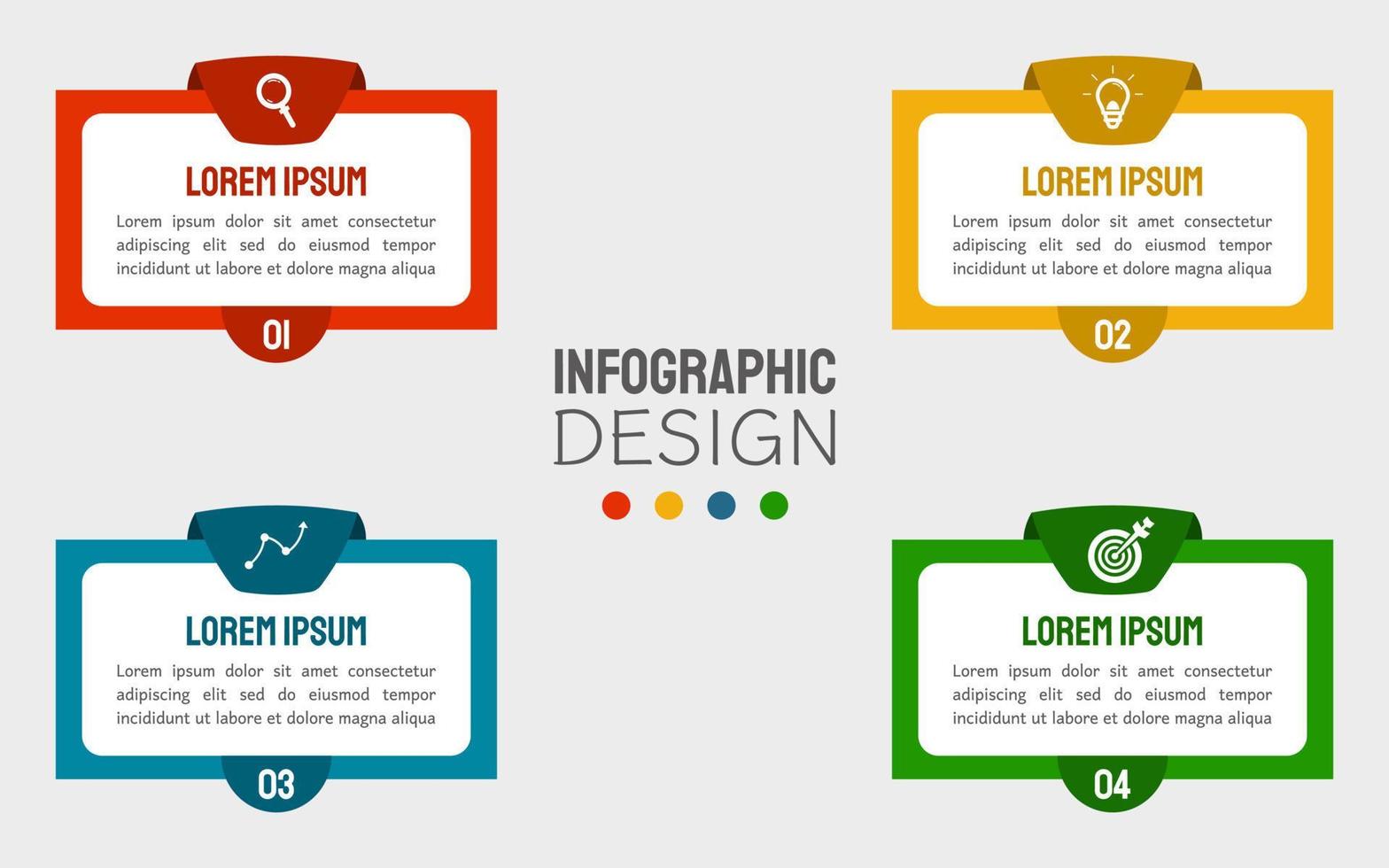 LOREM IPSUM

Lorem ipsum dolor sit amet consectetur adipiscing elit sed do eiusmod tempor incididunt ut labore et dolore magna aliqua

01

LOREM IPSUM

Lorem ipsum dolor sit amet consectetur adipiscing elit sed do eiusmod tempor incididunt ut labore et dolore magna aliqua

02

INFOGRAPHIC DESIGN

LOREM IPSUM

Lorem ipsum dolor sit amet consectetur adipiscing elit sed do eiusmod tempor incididunt ut labore et dolore magna aliqua

03

LOREM IPSUM

Lorem ipsum dolor sit amet consectetur adipiscing elit sed do eiusmod tempor incididunt ut labore et dolore magna aliqua

04