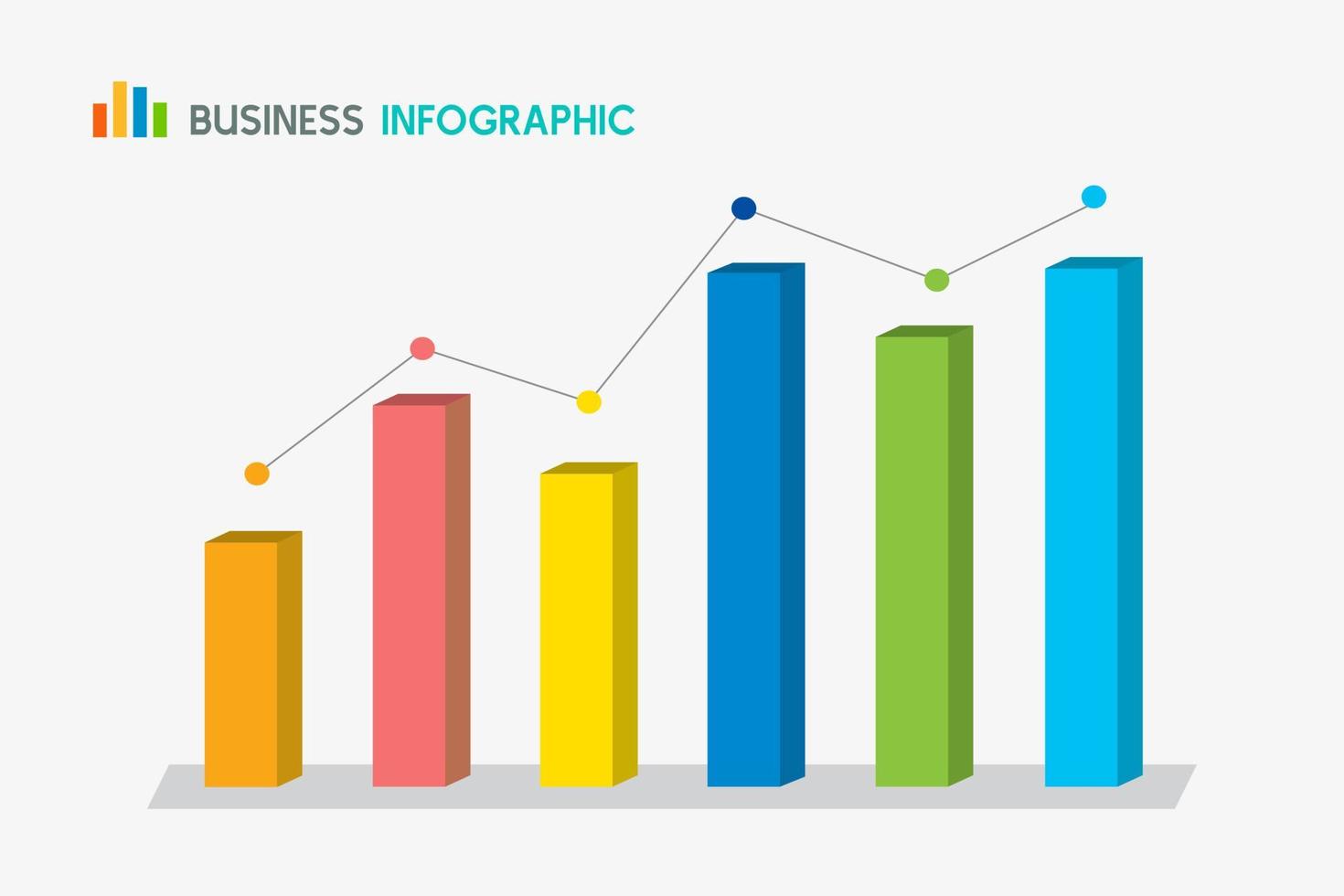 BUSINESS INFOGRAPHIC