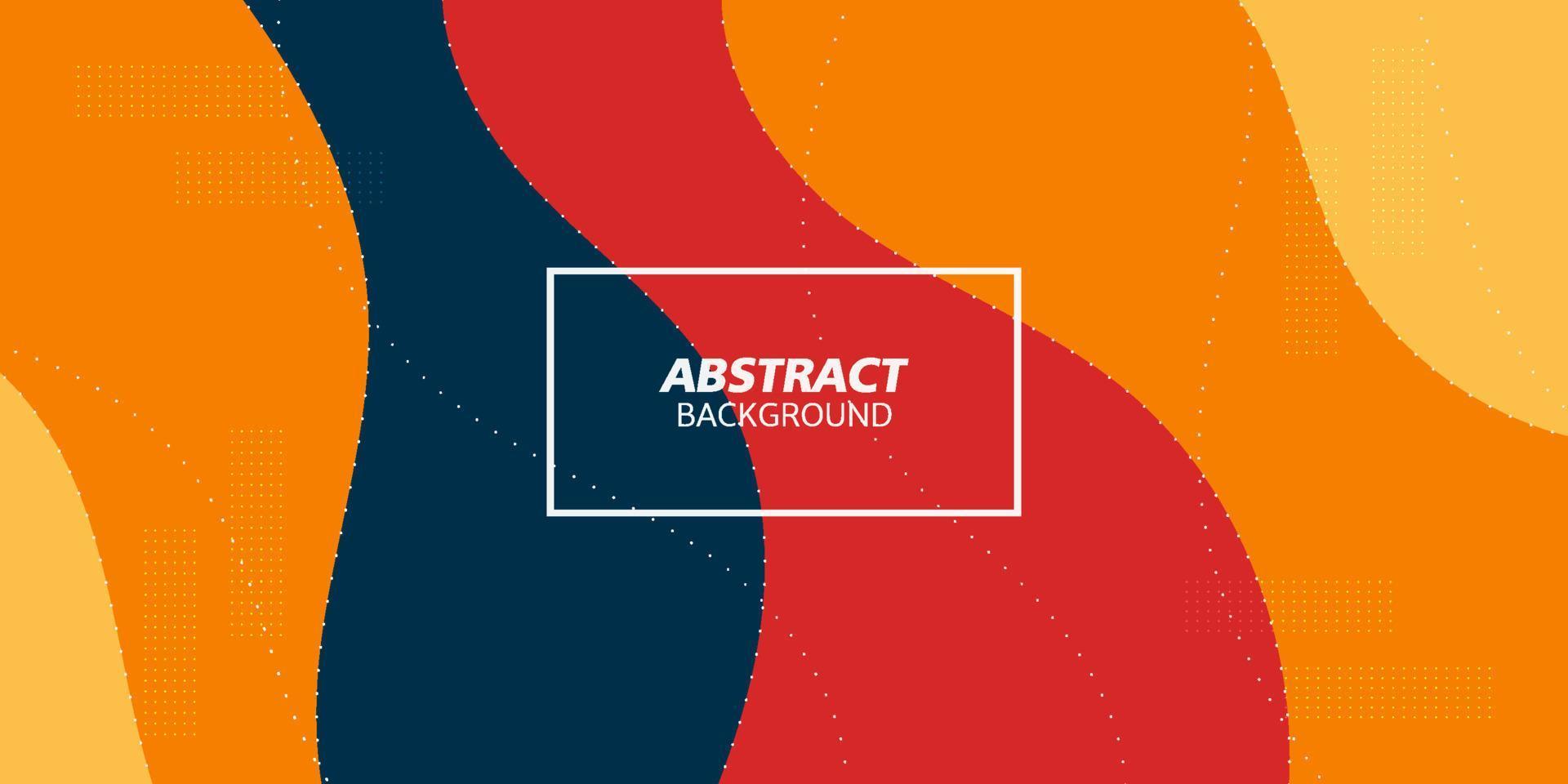 ABSTRACT
BACKGROUND