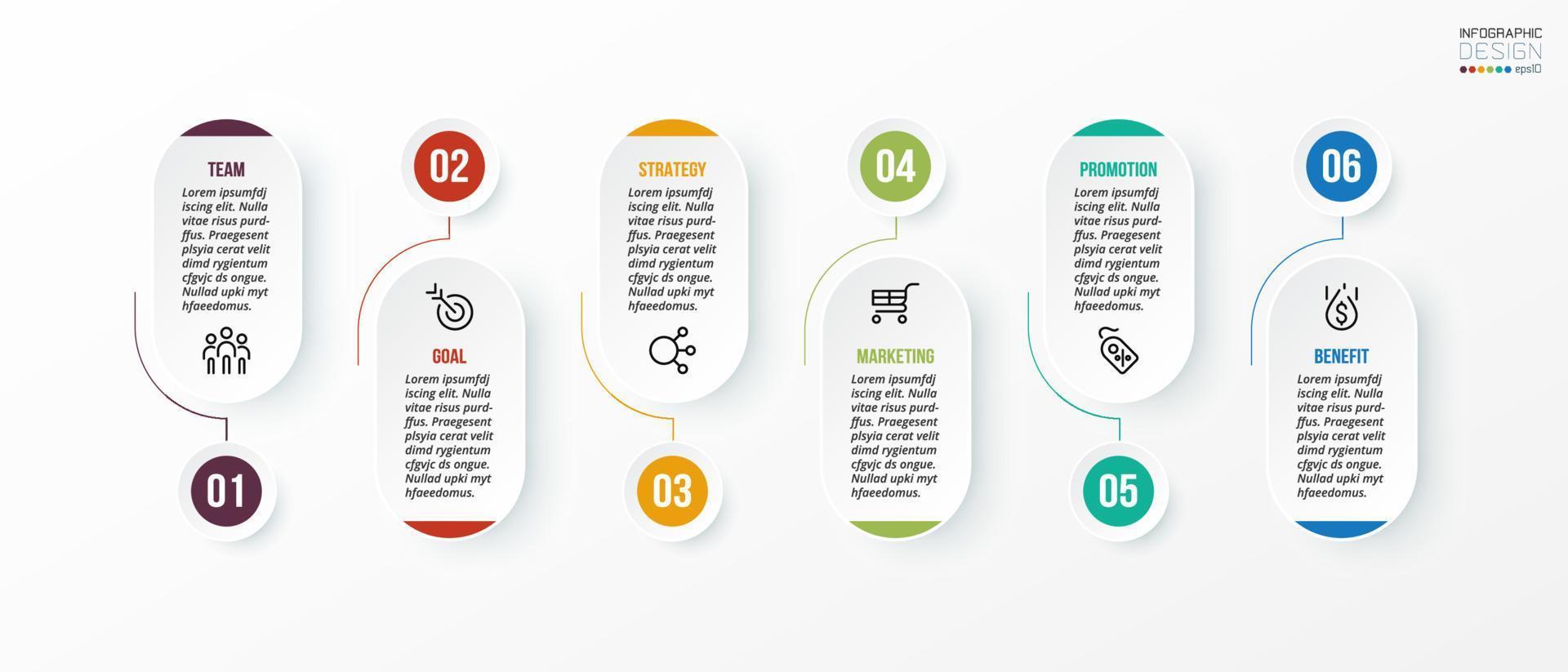 INFOGRAPHIC
DESIGN
eps10

TEAM
Lorem ipsumfdj iscing elit. Nulla vitae risus purdffus. Praegesent plsyia cerat velit dimd rygientum cfgvjc ds ongue. Nullad upki myt hfaeedomus.

01

02

GOAL
Lorem ipsumfdj iscing elit. Nulla vitae risus purdffus. Praegesent plsyia cerat velit dimd rygientum cfgvjc ds ongue. Nullad upki myt hfaeedomus.

STRATEGY
Lorem ipsumfdj iscing elit. Nulla vitae risus purdffus. Praegesent plsyia cerat velit dimd rygientum cfgvjc ds ongue. Nullad upki myt hfaeedomus.

03

04

MARKETING
Lorem ipsumfdj iscing elit. Nulla vitae risus purdffus. Praegesent plsyia cerat velit dimd rygientum cfgvjc ds ongue. Nullad upki myt hfaeedomus.

PROMOTION
Lorem ipsumfdj iscing elit. Nulla vitae risus purdffus. Praegesent plsyia cerat velit dimd rygientum cfgvjc ds ongue. Nullad upki myt hfaeedomus.

05

06

BENEFIT
Lorem ipsumfdj iscing elit. Nulla vitae risus purdffus. Praegesent plsyia cerat velit dimd rygientum cfgvjc ds ongue. Nullad upki myt hfaeedomus.