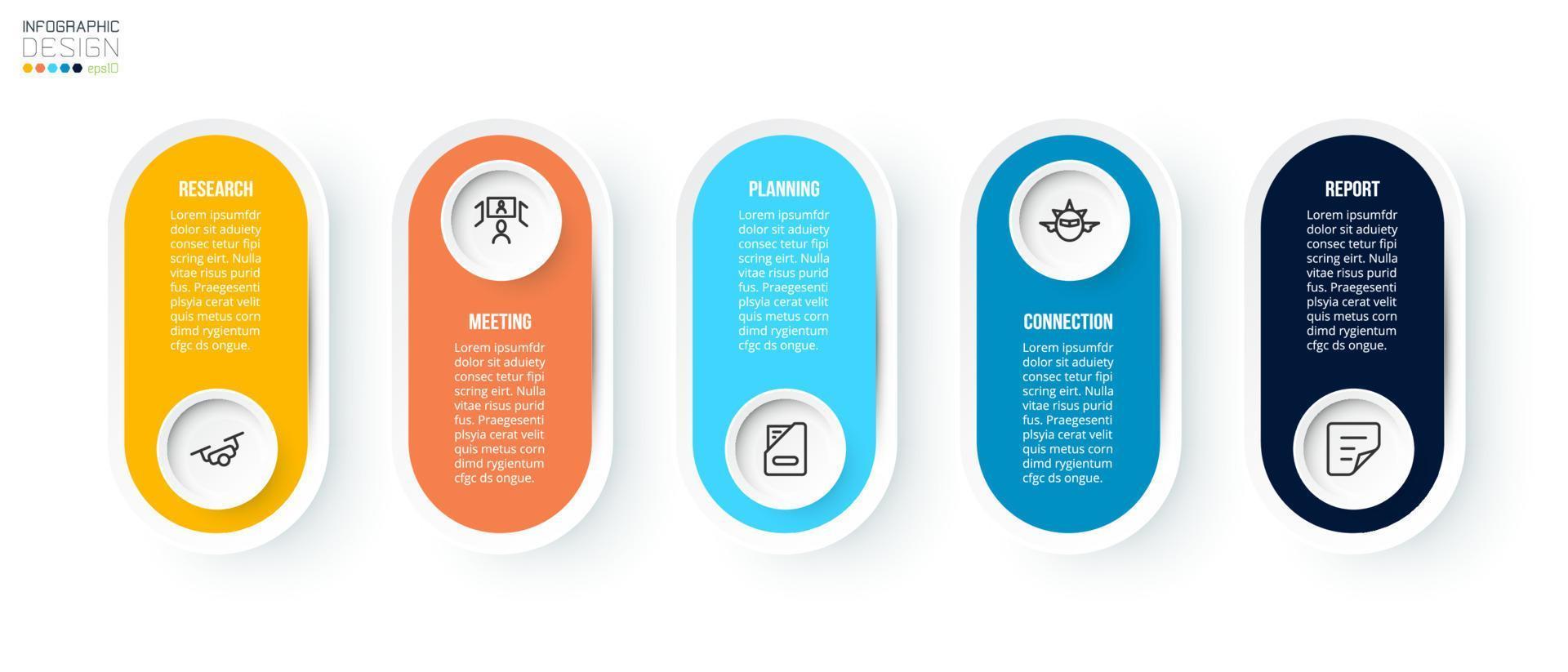 INFOGRAPHIC
DESIGN
eps10

RESEARCH
Lorem ipsumfdr dolor sit aduiety consec tetur fipi scring eirt. Nulla vitae risus purid fus. Praegesenti plsyia cerat velit quis metus corn dimd rygientum cfgc ds ongue.

MEETING
Lorem ipsumfdr dolor sit aduiety consec tetur fipi scring eirt. Nulla vitae risus purid fus. Praegesenti plsyia cerat velit quis metus corn dimd rygientum cfgc ds ongue.

PLANNING
Lorem ipsumfdr dolor sit aduiety consec tetur fipi scring eirt. Nulla vitae risus purid fus. Praegesenti plsyia cerat velit quis metus corn dimd rygientum cfgc ds ongue.

CONNECTION
Lorem ipsumfdr dolor sit aduiety consec tetur fipi scring eirt. Nulla vitae risus purid fus. Praegesenti plsyia cerat velit quis metus corn dimd rygientum cfgc ds ongue.

REPORT
Lorem ipsumfdr dolor sit aduiety consec tetur fipi scring eirt. Nulla vitae risus purid fus. Praegesenti plsyia cerat velit quis metus corn dimd rygientum cfgc ds ongue.