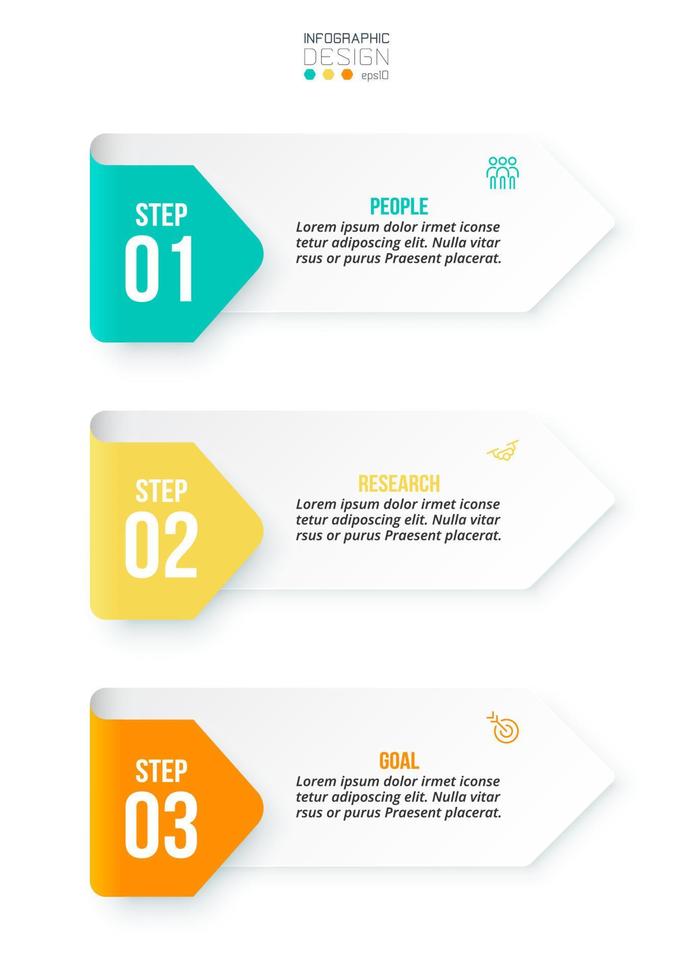 INFOGRAPHIC
DESIGN
eps10

STEP
01

PEOPLE
Lorem ipsum dolor irmet iconse tetur adiposcing elit. Nulla vitar rsus or purus Praesent placerat.

STEP
02

RESEARCH
Lorem ipsum dolor irmet iconse tetur adiposcing elit. Nulla vitar rsus or purus Praesent placerat.

STEP
03

GOAL
Lorem ipsum dolor irmet iconse tetur adiposcing elit. Nulla vitar rsus or purus Praesent placerat.