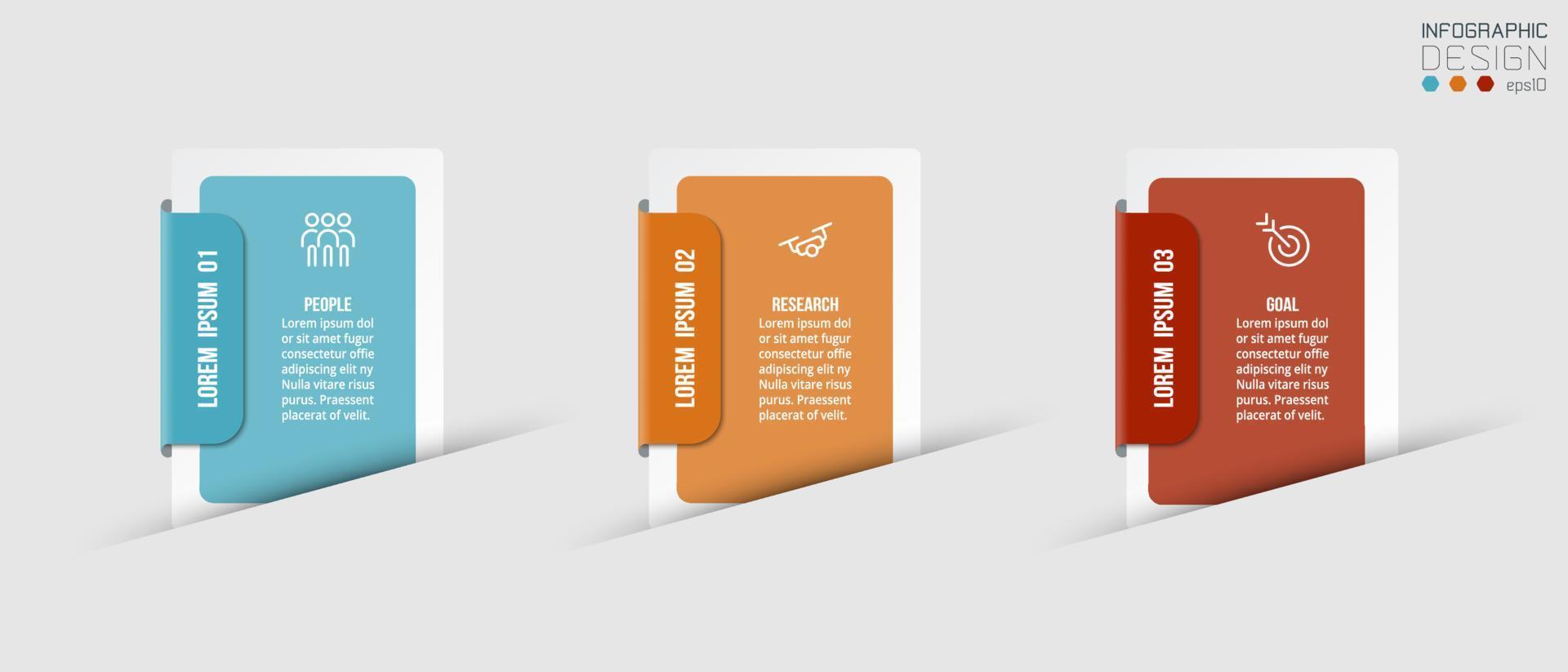 INFOGRAPHIC
DESIGN
eps10

LOREM IPSUM 01

PEOPLE
Lorem ipsum dol or sit amet fugur consectetur offie adipiscing elit ny Nulla vitare risus purus. Praessent placerat of velit.

LOREM IPSUM 02

RESEARCH
Lorem ipsum dol or sit amet fugur consectetur offie adipiscing elit ny Nulla vitare risus purus. Praessent placerat of velit.

LOREM IPSUM 03

GOAL
Lorem ipsum dol or sit amet fugur consectetur offie adipiscing elit ny Nulla vitare risus purus. Praessent placerat of velit.