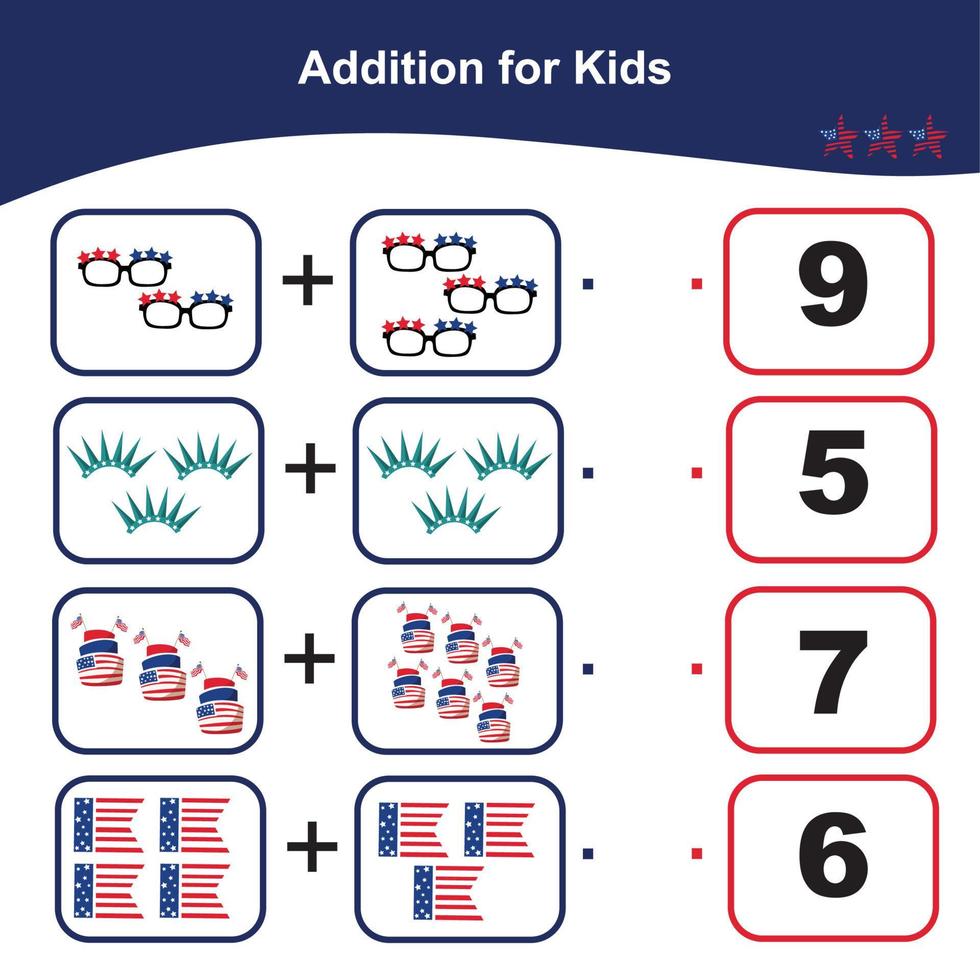 Addition for Kids

+ 9

+ 5

+ 7

+ 6