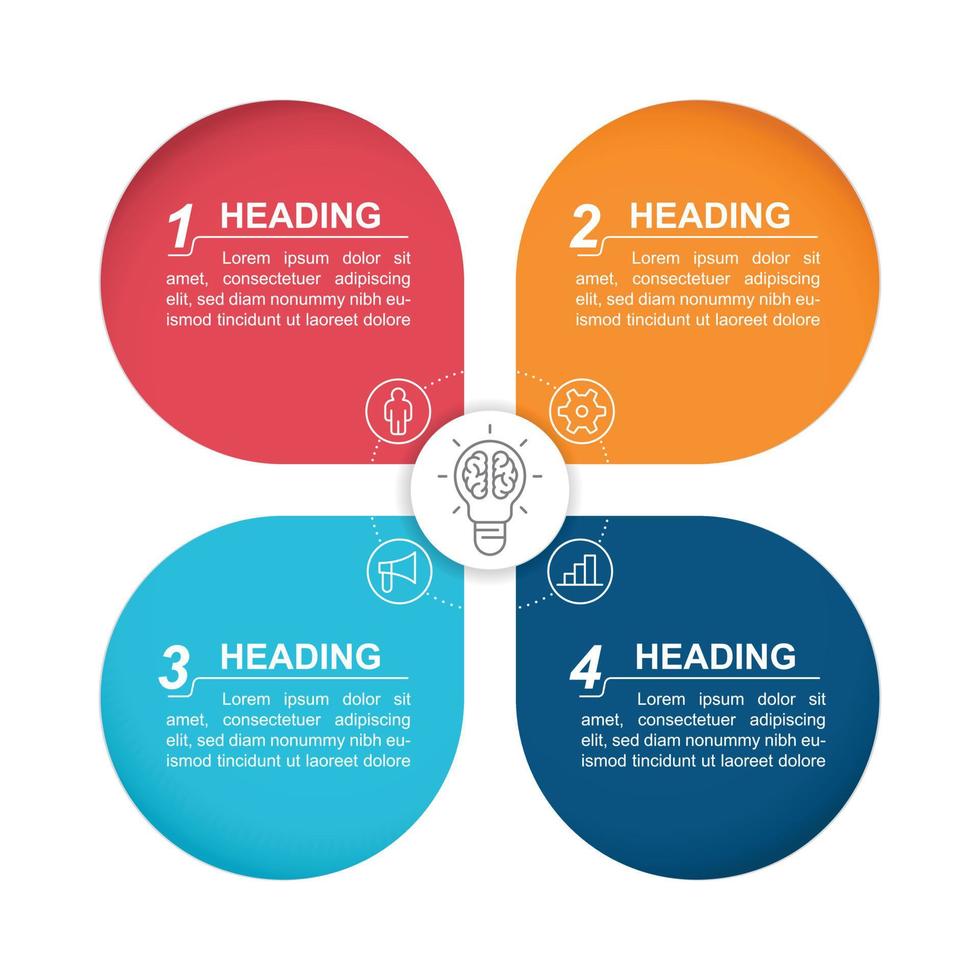 1 HEADING

Lorem ipsum dolor sit amet, consectetuer adipiscing elit, sed diam nonummy nibh euismod tincidunt ut laoreet dolore

2 HEADING

Lorem ipsum dolor sit amet, consectetuer adipiscing elit, sed diam nonummy nibh euismod tincidunt ut laoreet dolore

3 HEADING

Lorem ipsum dolor sit amet, consectetuer adipiscing elit, sed diam nonummy nibh euismod tincidunt ut laoreet dolore

4 HEADING

Lorem ipsum dolor sit amet, consectetuer adipiscing elit, sed diam nonummy nibh euismod tincidunt ut laoreet dolore